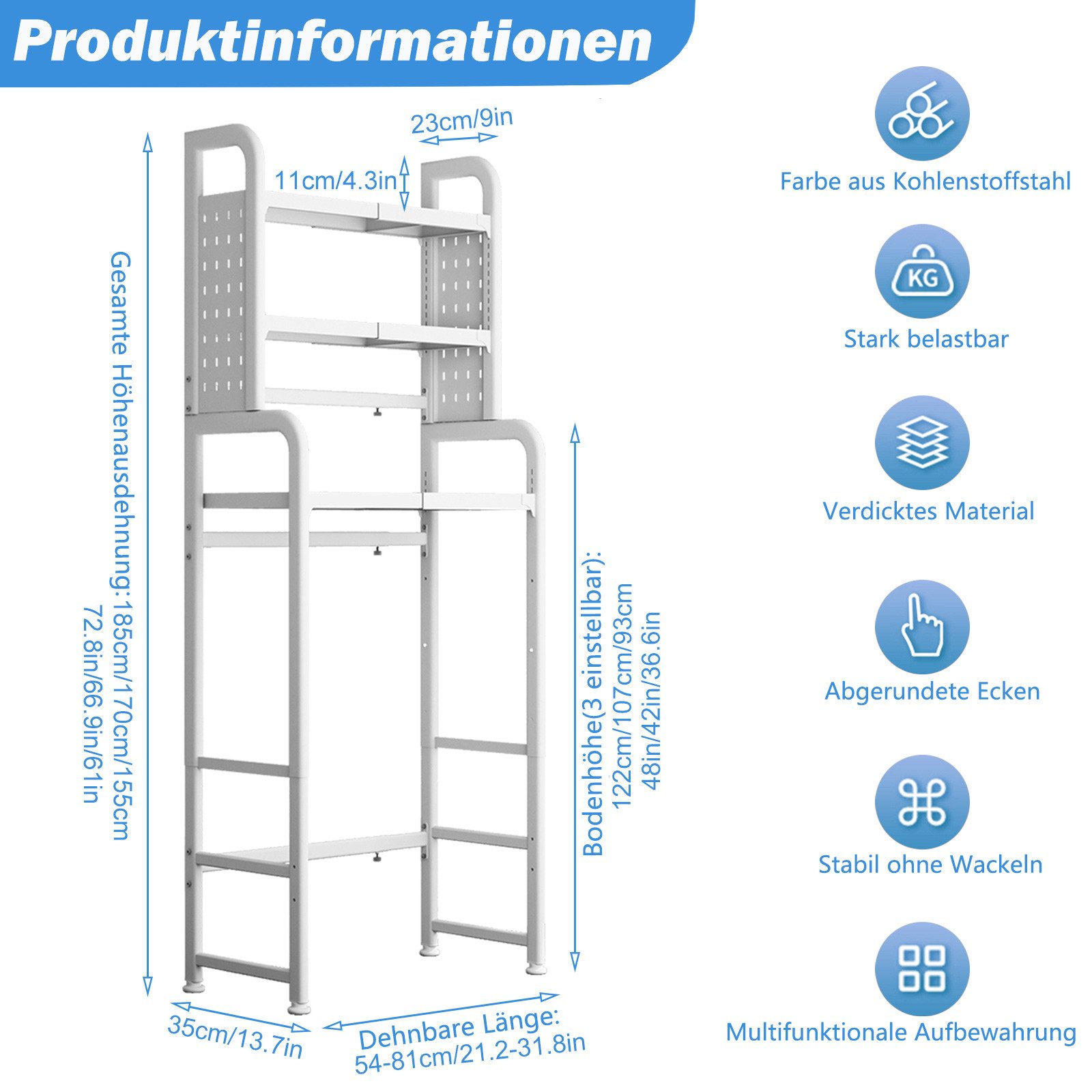 Produktinformationen

23cm/9in

11cm/4.3in

Gesamte Höhenausdehnung:185cm/170cm/155cm
72.8in/66.9in/61in

Bodenhöhe(3 einstellbar):
122cm/107cm/93cm
48in/42in/36.6in

35cm/13.7in

Dehnbare Länge:
54-81cm/21.2-31.8in

Farbe aus Kohlenstoffstahl

KG

Stark belastbar

Verdicktes Material

Abgerundete Ecken

Stabil ohne Wackeln

Multifunktionale Aufbewahrung