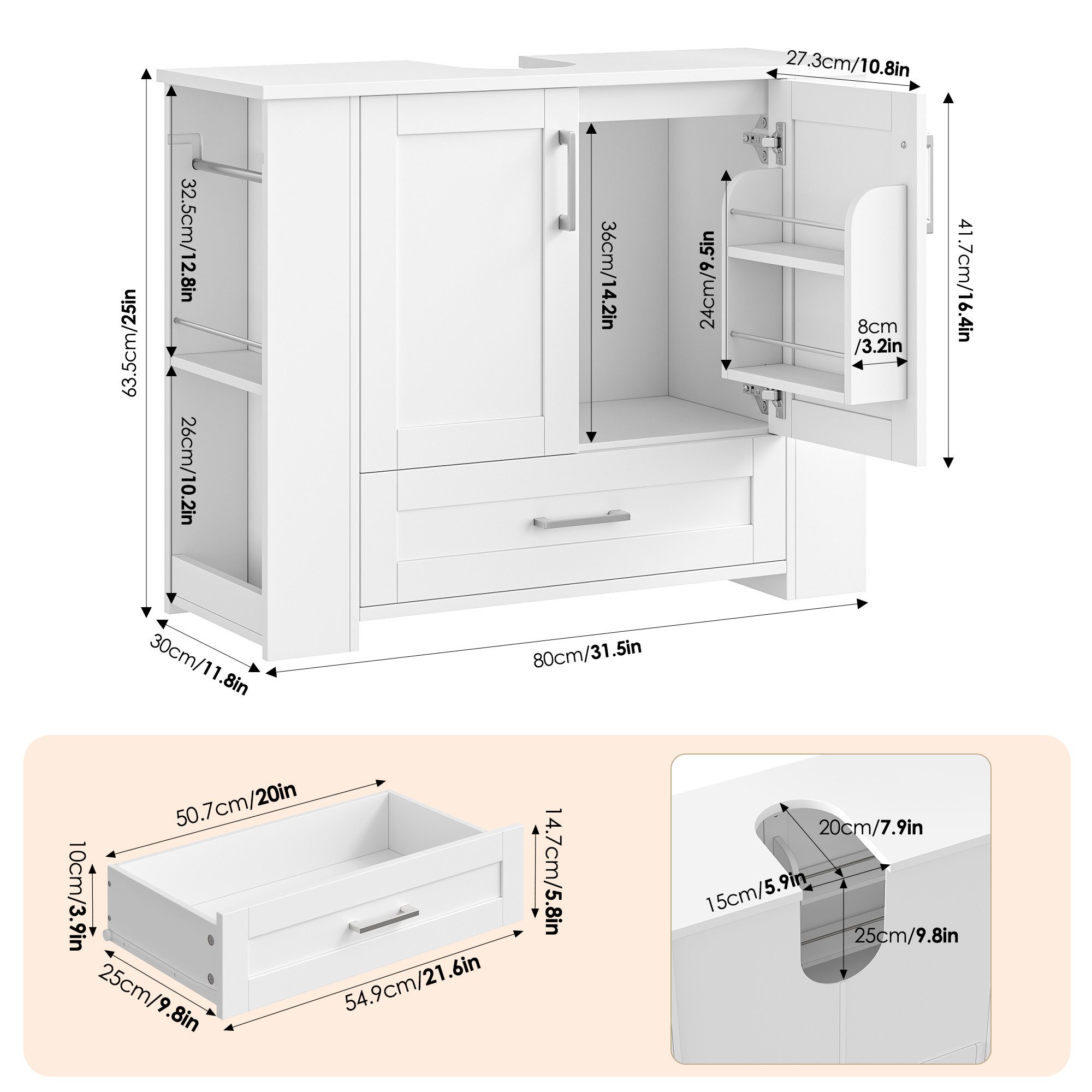 27.3cm/10.8in

63.5cm/25in

32.5cm/12.8in

26cm/10.2in

36cm/14.2in

24cm/9.5in

8cm /3.2in

41.7cm/16.4in

30cm/11.8in

80cm/31.5in

50.7cm/20in

10cm/3.9in

14.7cm/5.8in

25cm/9.8in

54.9cm/21.6in

20cm/7.9in

15cm/5.9in

25cm/9.8in