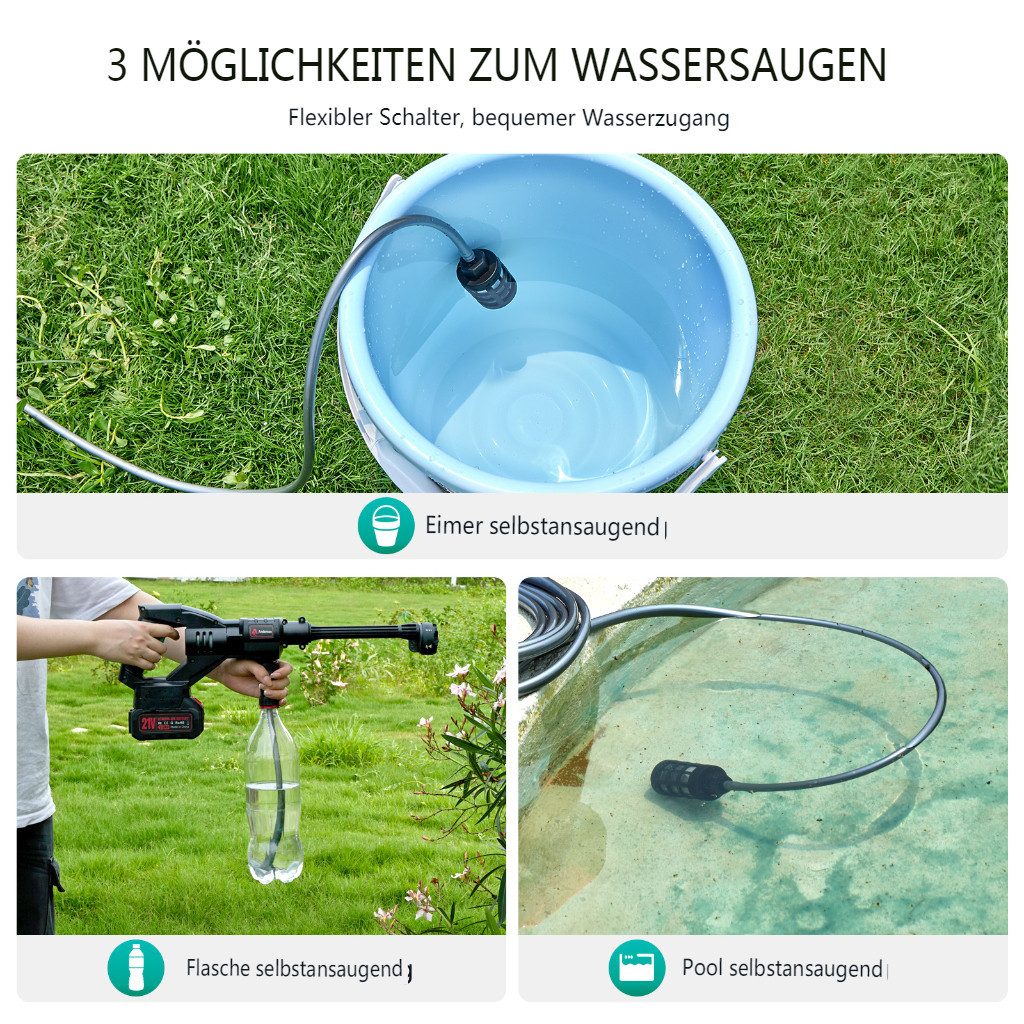 3 MÖGLICHKEITEN ZUM WASSERSAUGEN

Flexibler Schalter, bequemer Wasserzugang

Eimer selbstansaugend

21V

Flasche selbstansaugend

Pool selbstansaugend