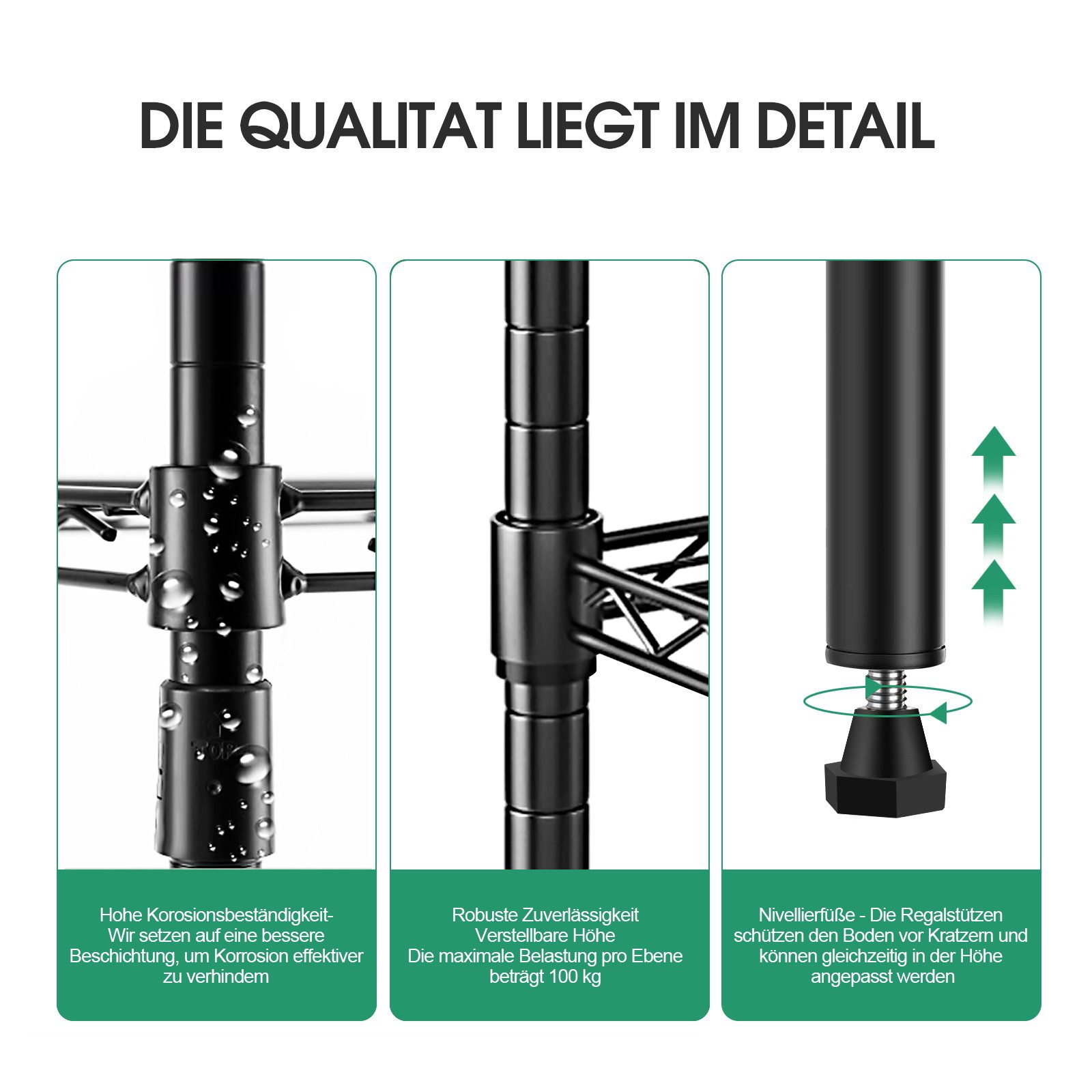 DIE QUALITAT LIEGT IM DETAIL

TOP

Hohe Korosionsbeständigkeit-
Wir setzen auf eine bessere Beschichtung, um Korrosion effektiver zu verhindem

Robuste Zuverlässigkeit
Verstellbare Höhe
Die maximale Belastung pro Ebene beträgt 100 kg

Nivellierfüße - Die Regalstützen schützen den Boden vor Kratzern und können gleichzeitig in der Höhe angepasst werden