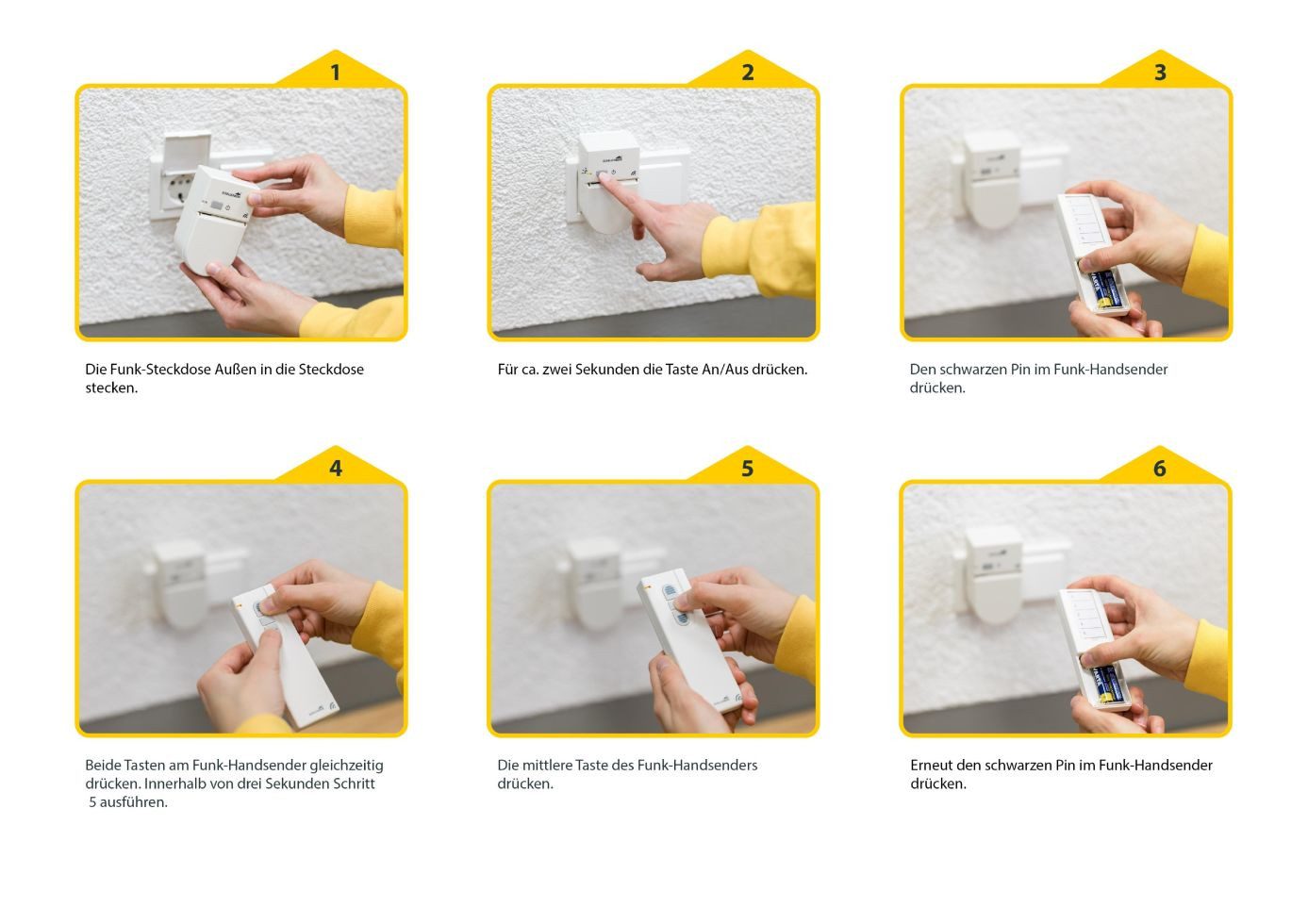 1

Die Funk-Steckdose Außen in die Steckdose stecken.

2

Für ca. zwei Sekunden die Taste An/Aus drücken.

3

Den schwarzen Pin im Funk-Handsender drücken.

4

Beide Tasten am Funk-Handsender gleichzeitig drücken. Innerhalb von drei Sekunden Schritt 5 ausführen.

5

Die mittlere Taste des Funk-Handsenders drücken.

6

Erneut den schwarzen Pin im Funk-Handsender drücken.