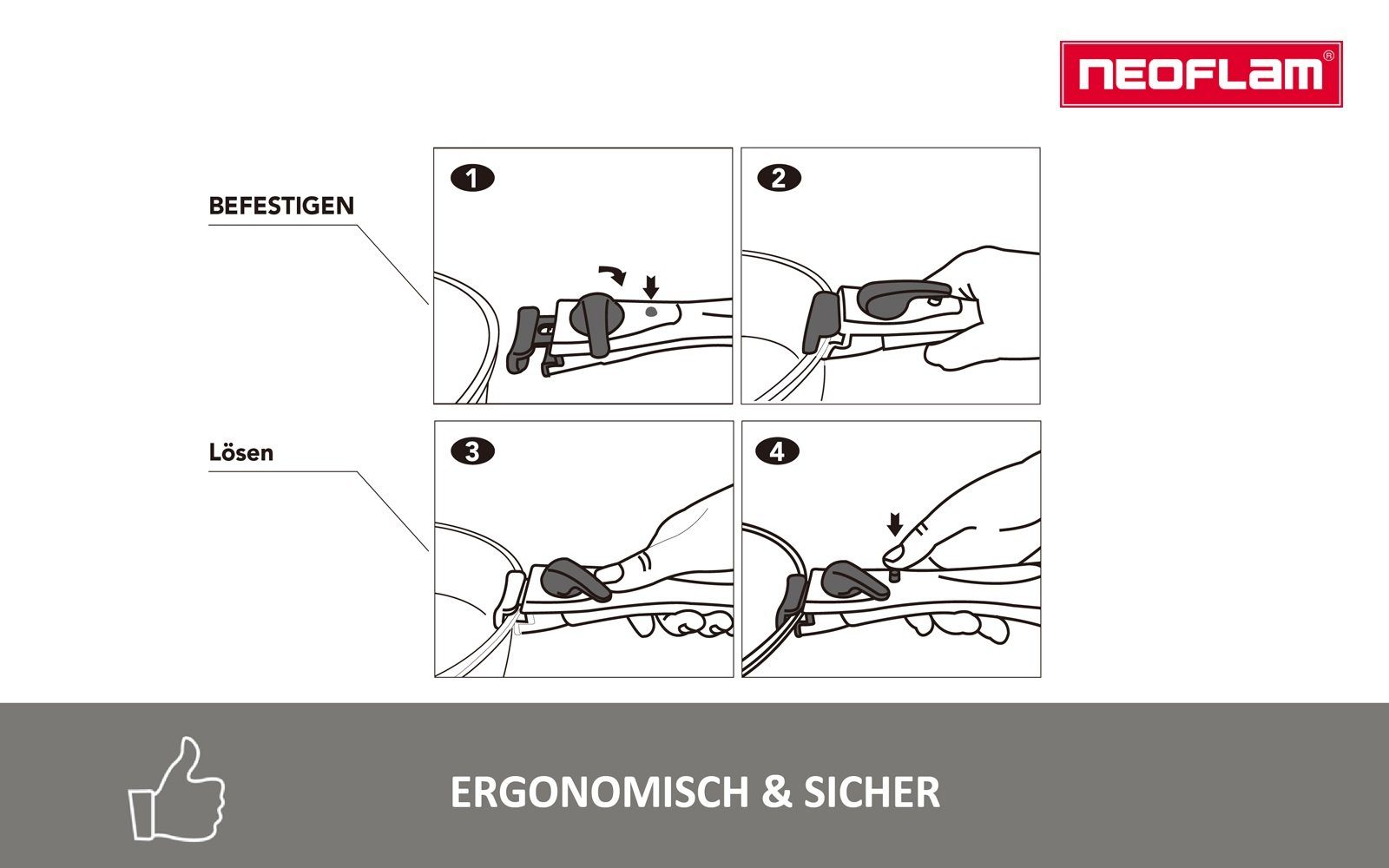 NEOFLAM®

BEFESTIGEN

1

2

Lösen

3

4

ERGONOMISCH & SICHER