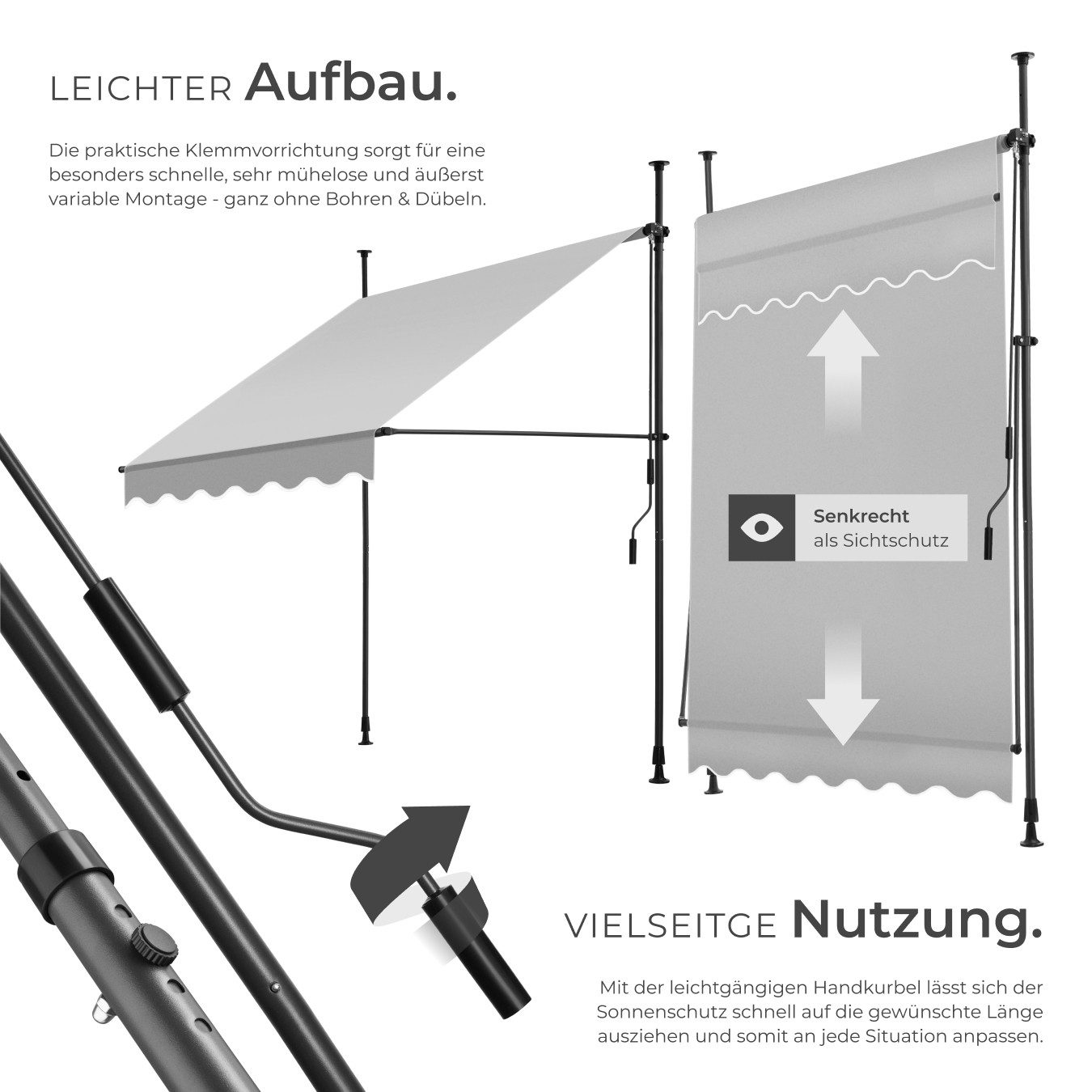 LEICHTER Aufbau.

Die praktische Klemmvorrichtung sorgt für eine besonders schnelle, sehr mühelose und äußerst variable Montage - ganz ohne Bohren & Dübeln.

Senkrecht
als Sichtschutz

VIELSEITGE Nutzung.

Mit der leichtgängigen Handkurbel lässt sich der Sonnenschutz schnell auf die gewünschte Länge ausziehen und somit an jede Situation anpassen.