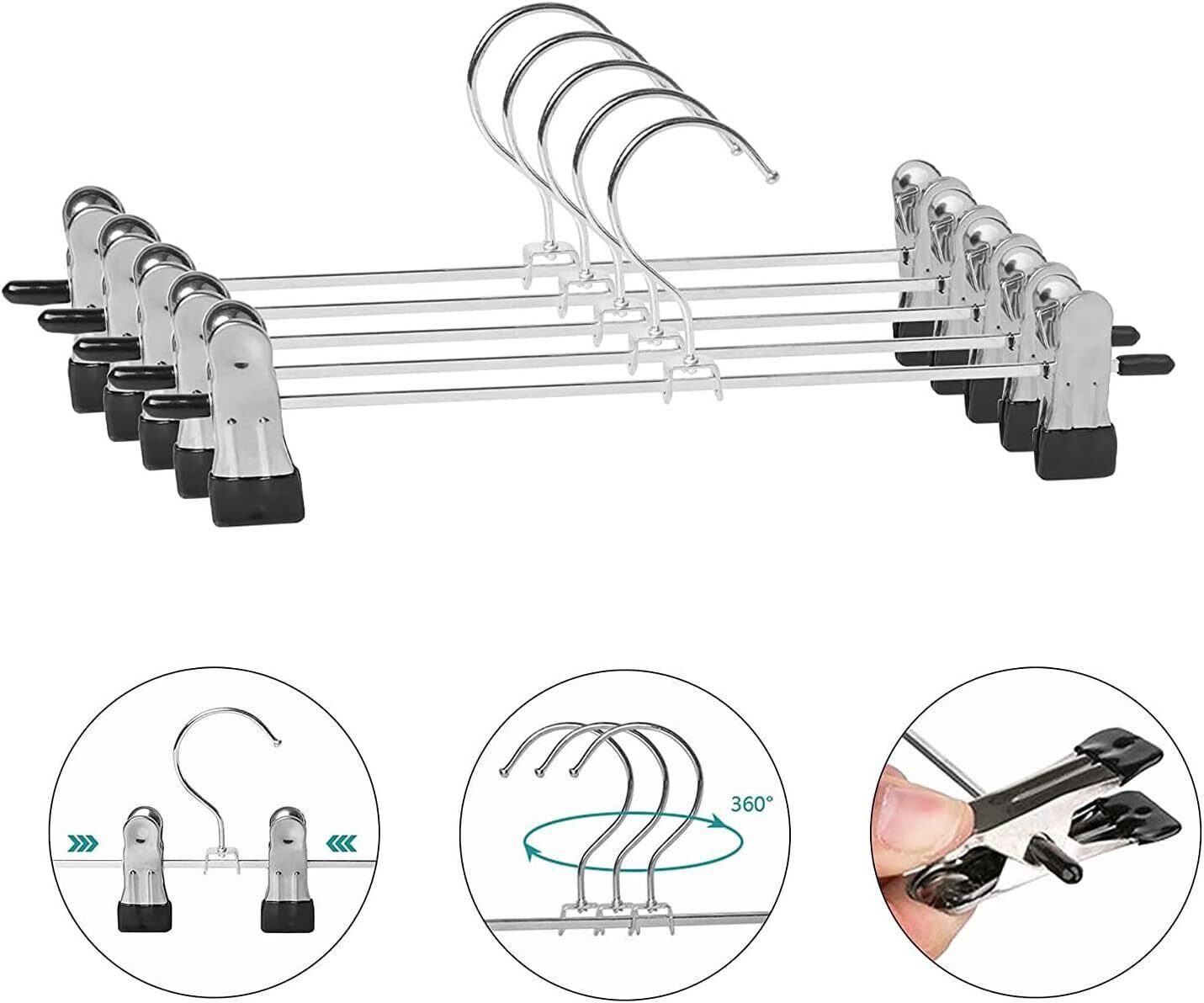 360°