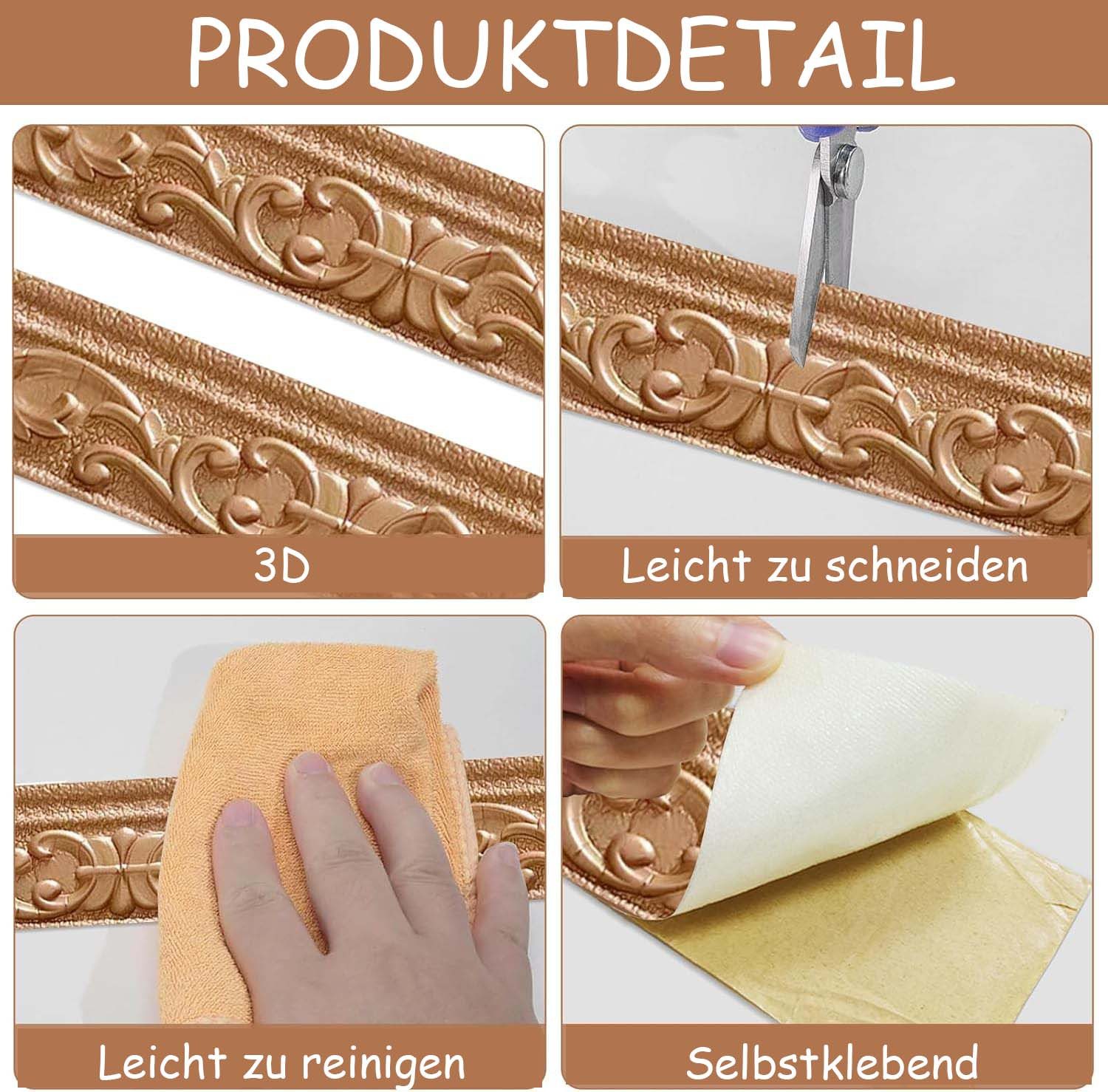 PRODUKTDETAIL

3D

Leicht zu schneiden

Leicht zu reinigen

Selbstklebend