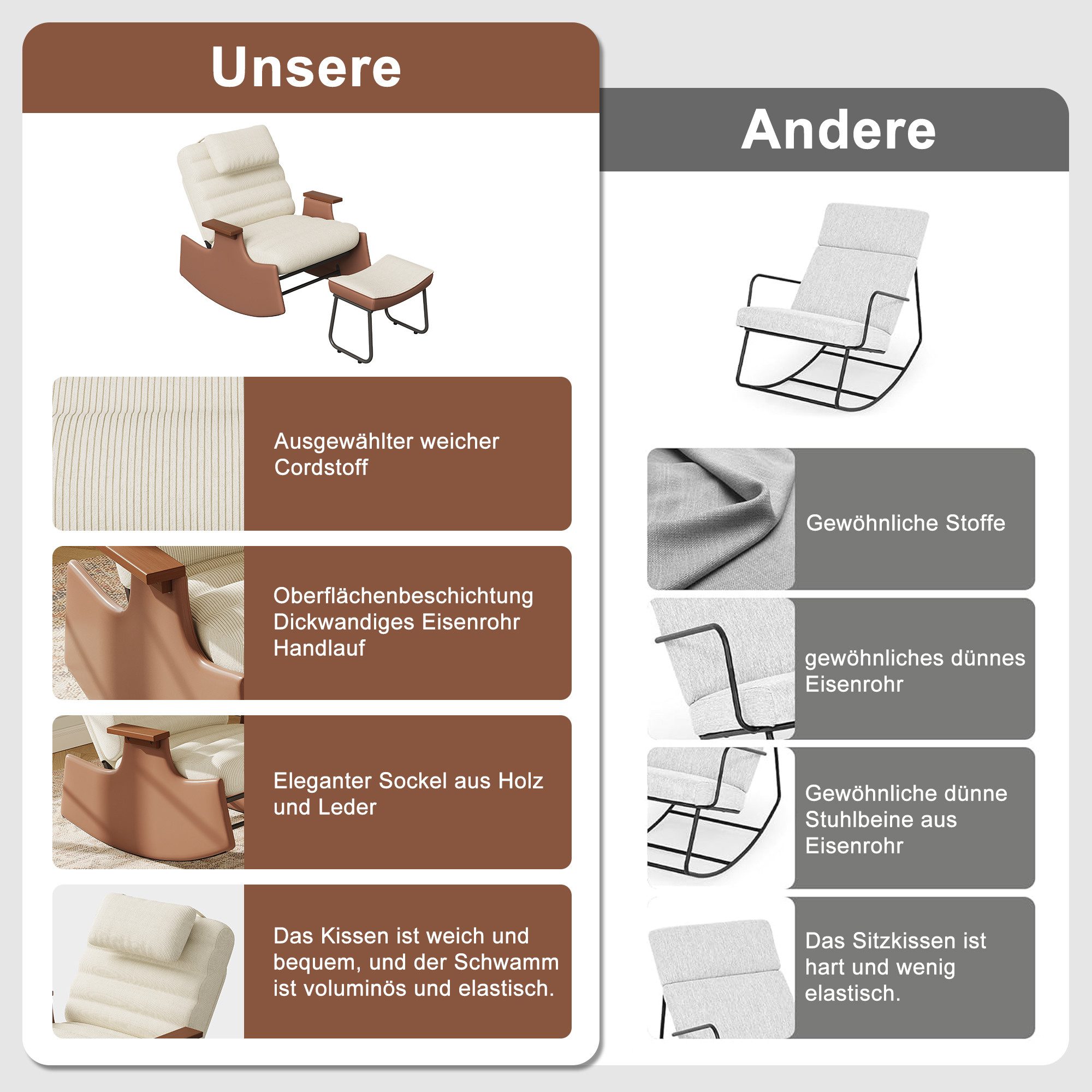 Unsere

Ausgewählter weicher Cordstoff

Oberflächenbeschichtung Dickwandiges Eisenrohr Handlauf

Eleganter Sockel aus Holz und Leder

Das Kissen ist weich und bequem, und der Schwamm ist voluminös und elastisch.

Andere

Gewöhnliche Stoffe

gewöhnliches dünnes Eisenrohr

Gewöhnliche dünne Stuhlbeine aus Eisenrohr

Das Sitzkissen ist hart und wenig elastisch.