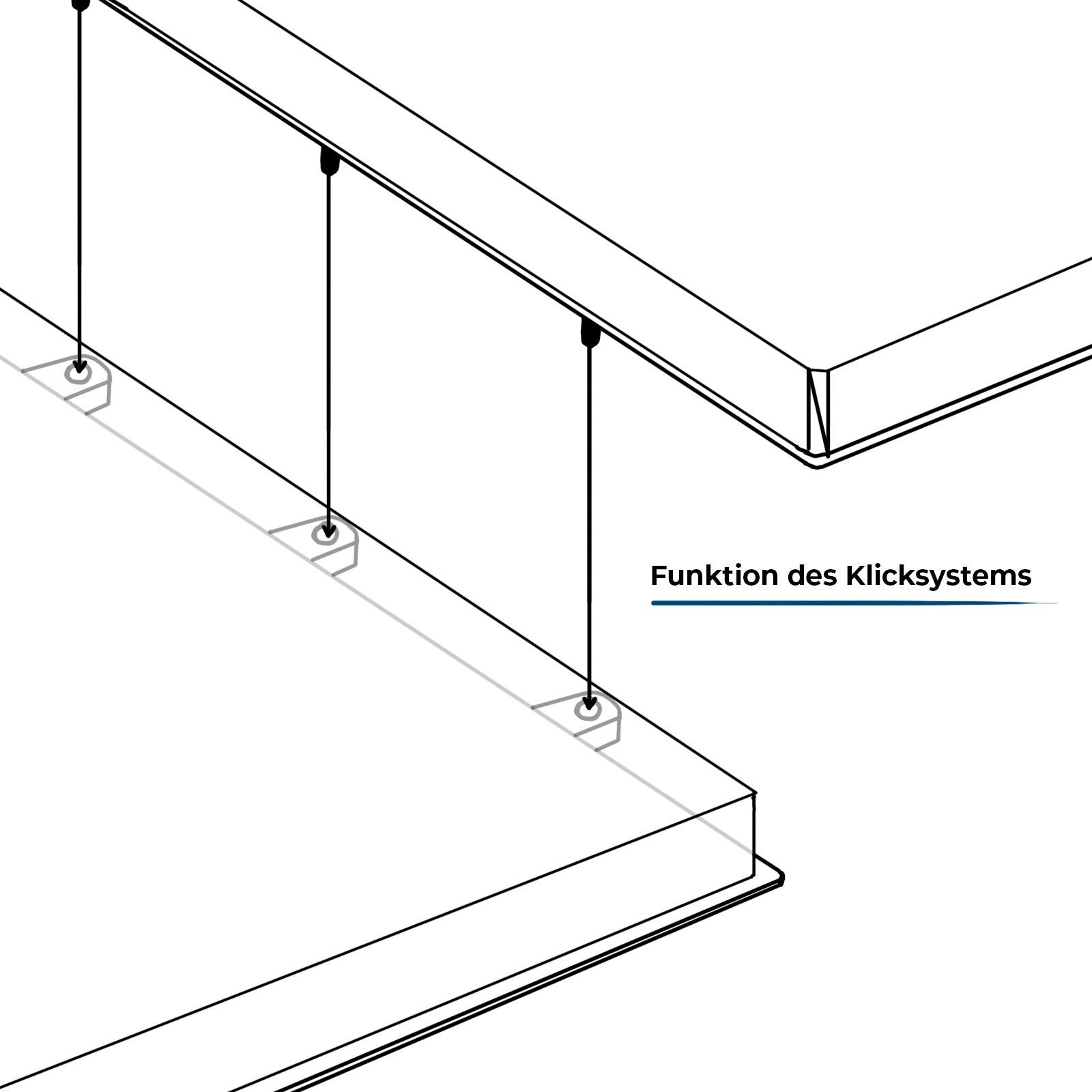 Funktion des Klicksystems