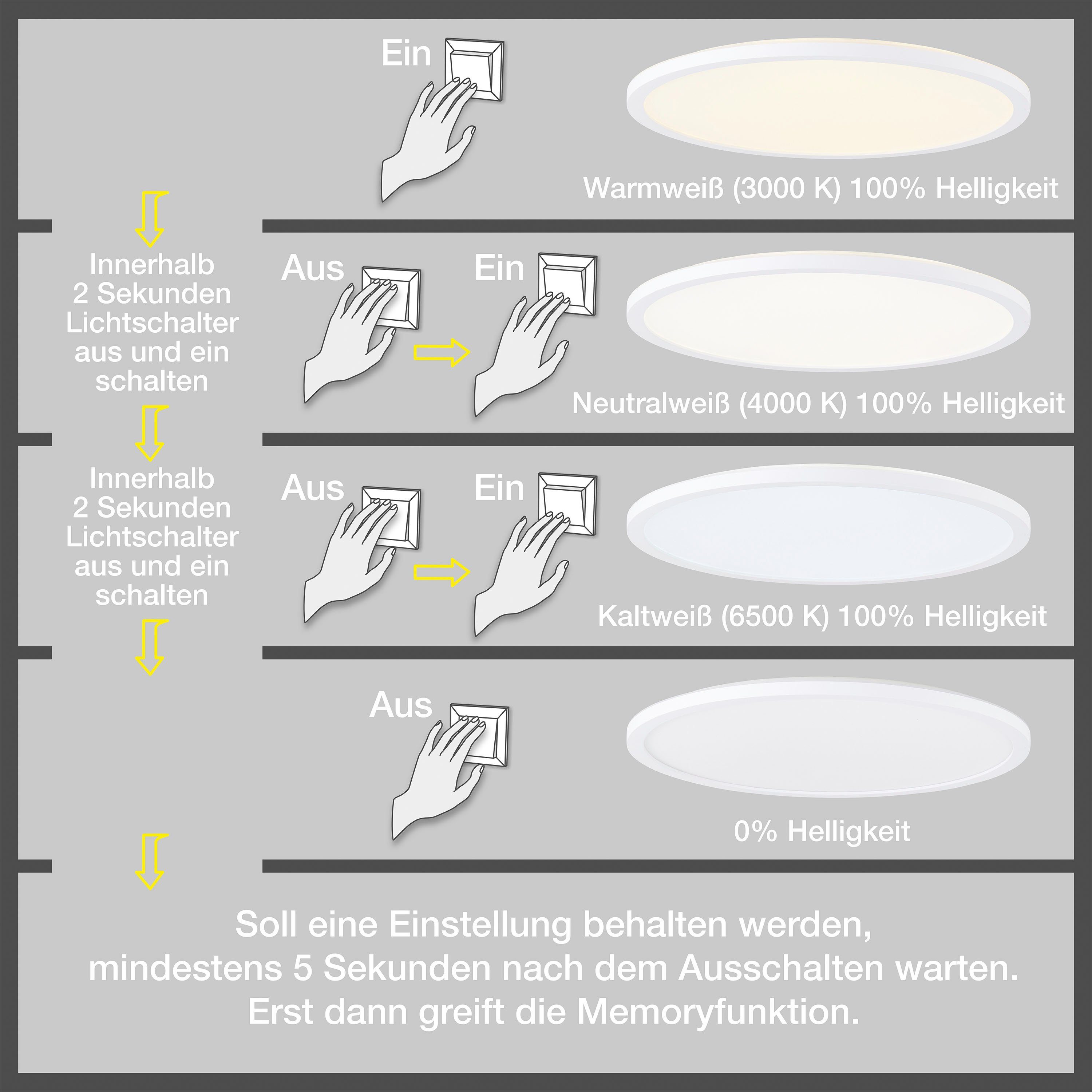 Ein

Warmweiß (3000 K) 100% Helligkeit

Innerhalb 2 Sekunden Lichtschalter aus und ein schalten

Aus

Ein

Neutralweiß (4000 K) 100% Helligkeit

Innerhalb 2 Sekunden Lichtschalter aus und ein schalten

Aus

Ein

Kaltweiß (6500 K) 100% Helligkeit

Aus

0% Helligkeit

Soll eine Einstellung behalten werden, mindestens 5 Sekunden nach dem Ausschalten warten. Erst dann greift die Memoryfunktion.