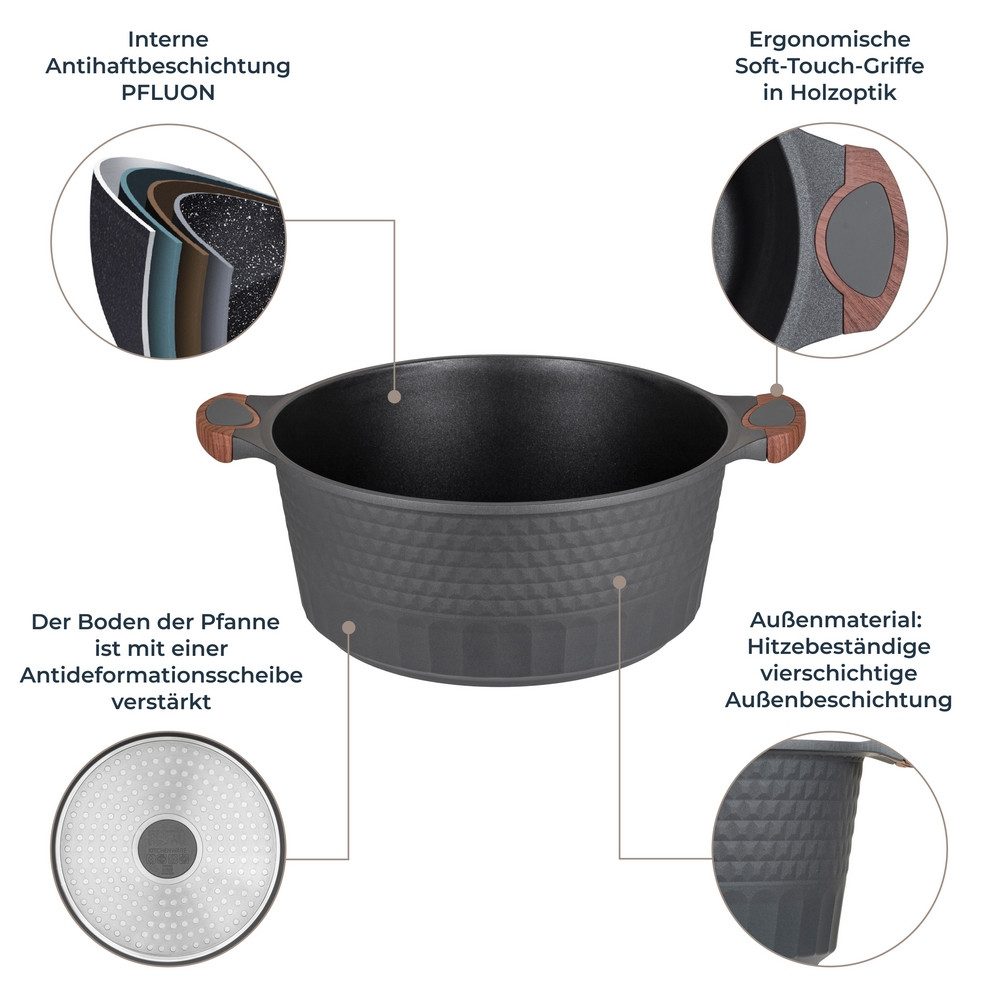 Interne Antihaftbeschichtung PFLUON

Ergonomische Soft-Touch-Griffe in Holzoptik

Der Boden der Pfanne ist mit einer Antideformationsscheibe verstärkt

Außenmaterial: Hitzebeständige vierschichtige Außenbeschichtung