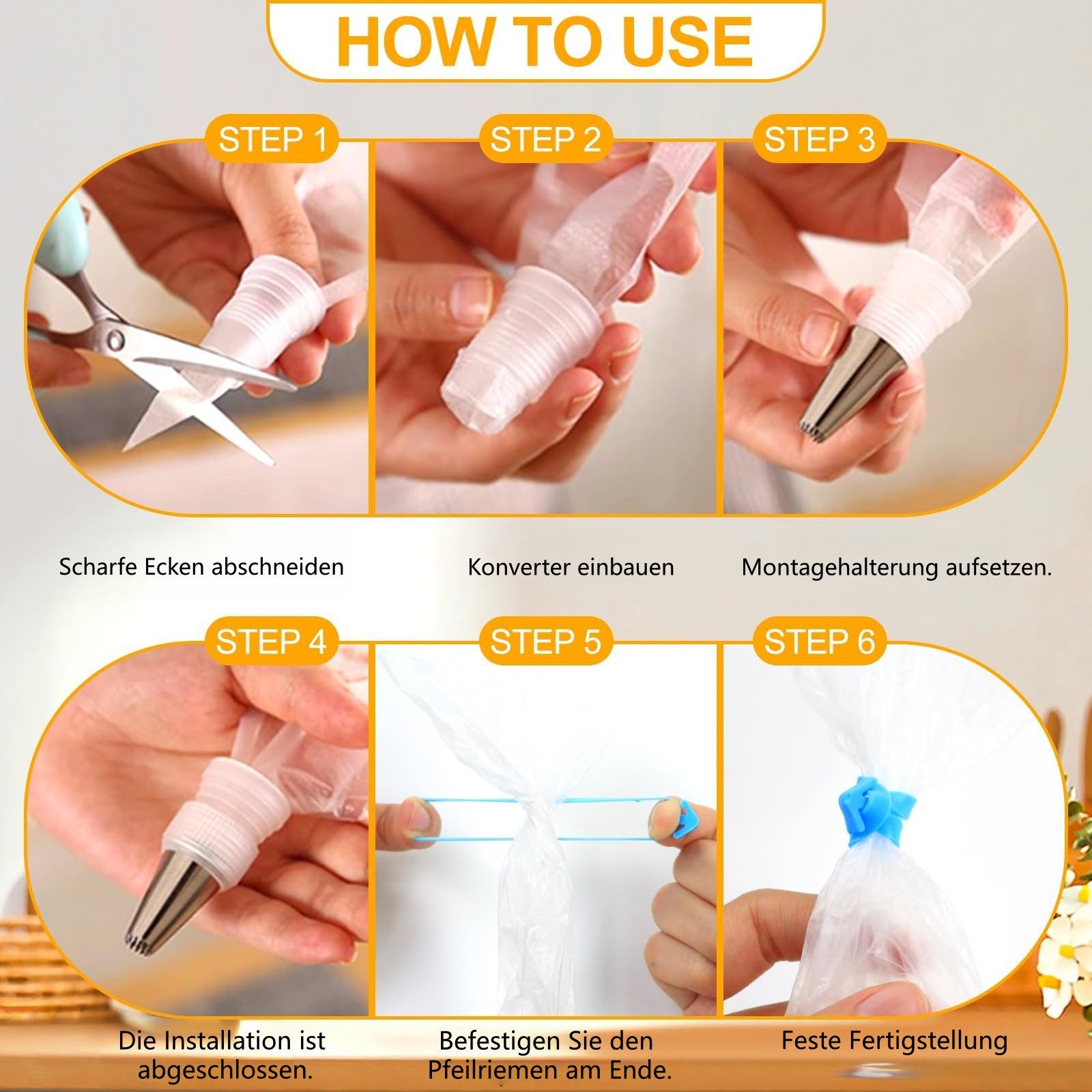 HOW TO USE

STEP 1

STEP 2

STEP 3

Scharfe Ecken abschneiden

Konverter einbauen

Montagehalterung aufsetzen.

STEP 4

STEP 5

STEP 6

Die Installation ist abgeschlossen.

Befestigen Sie den Pfeilriemen am Ende.

Feste Fertigstellung