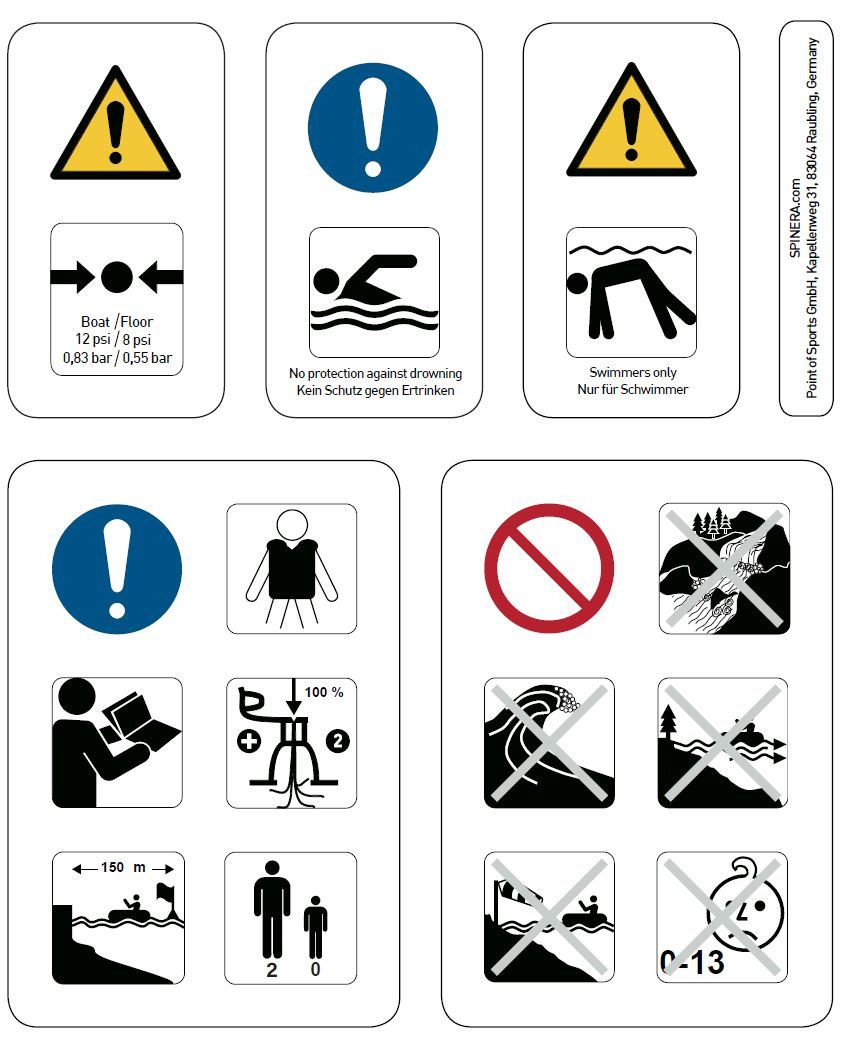 Boat /Floor
12 psi / 8 psi
0,83 bar / 0,55 bar

No protection against drowning
Kein Schutz gegen Ertrinken

Swimmers only
Nur für Schwimmer

SPINERA.com
Point of Sports GmbH, Kapellenweg 31, 83064 Raubling, Germany

100 %

2

150 m

2 0

0-13