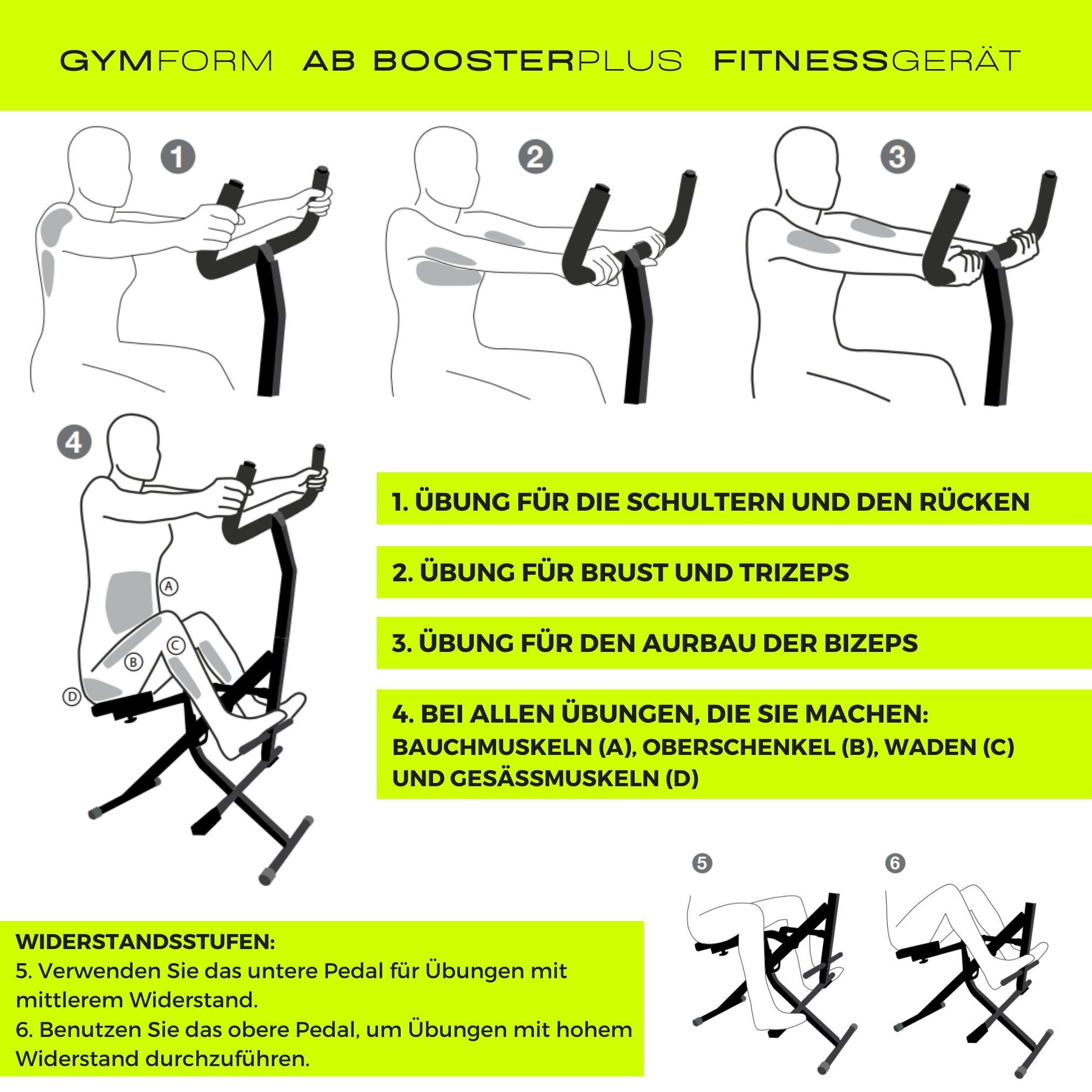 GYMFORM AB BOOSTERPLUS FITNESSGERÄT

1

2

3

4

A

B

C

D

1. ÜBUNG FÜR DIE SCHULTERN UND DEN RÜCKEN

2. ÜBUNG FÜR BRUST UND TRIZEPS

3. ÜBUNG FÜR DEN AURBAU DER BIZEPS

4. BEI ALLEN ÜBUNGEN, DIE SIE MACHEN: BAUCHMUSKELN (A), OBERSCHENKEL (B), WADEN (C) UND GESÄSSMUSKELN (D)

5

6

WIDERSTANDSSTUFEN:
5. Verwenden Sie das untere Pedal für Übungen mit mittlerem Widerstand.
6. Benutzen Sie das obere Pedal, um Übungen mit hohem Widerstand durchzuführen.