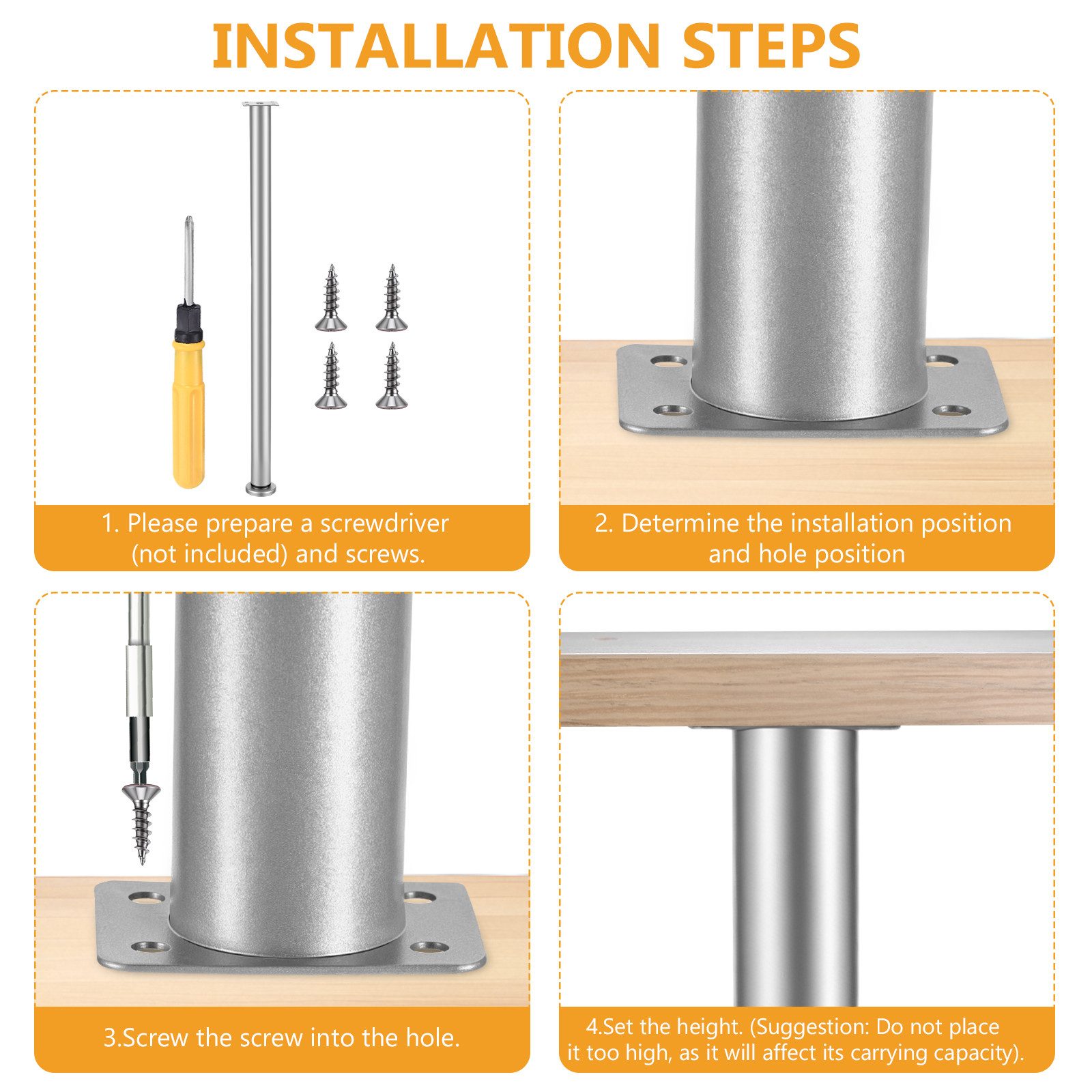 INSTALLATION STEPS

1. Please prepare a screwdriver (not included) and screws.

2. Determine the installation position and hole position

3.Screw the screw into the hole.

4.Set the height. (Suggestion: Do not place it too high, as it will affect its carrying capacity).