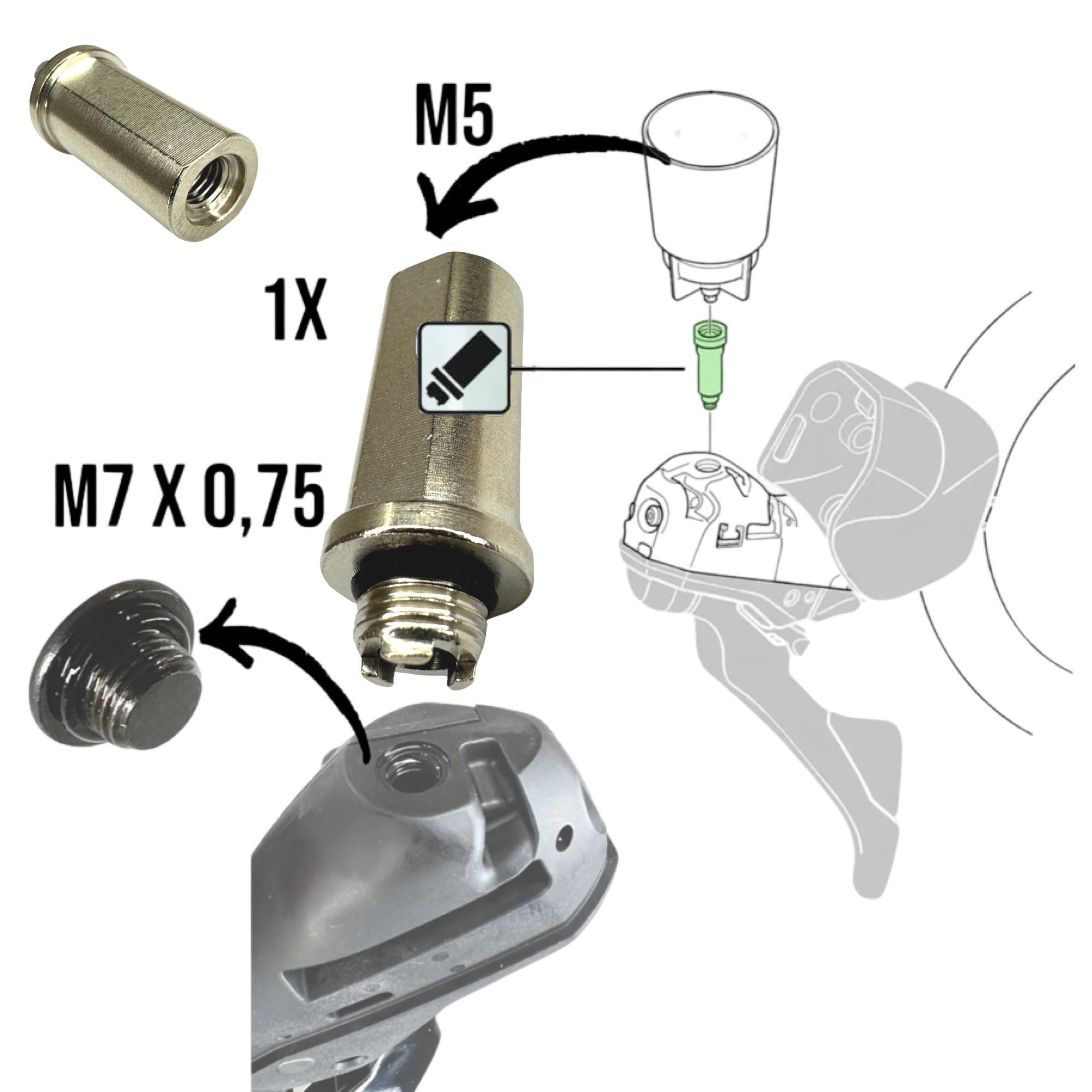 M5

1X

M7 X 0,75