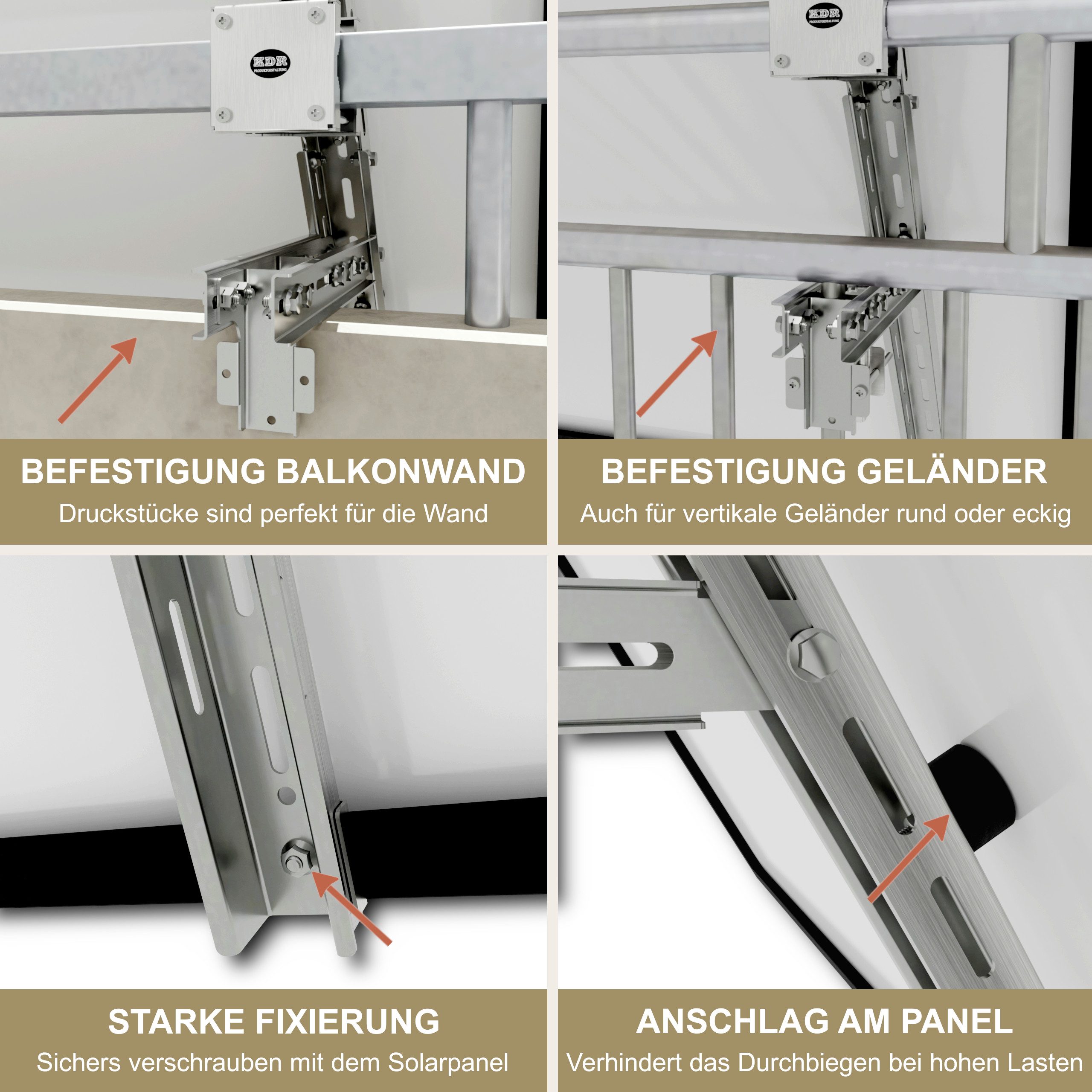 KDR
PRODUKTGESTALTUNG

BEFESTIGUNG BALKONWAND
Druckstücke sind perfekt für die Wand

KDR
PRODUKTGESTALTUNG

BEFESTIGUNG GELÄNDER
Auch für vertikale Geländer rund oder eckig

STARKE FIXIERUNG
Sichers verschrauben mit dem Solarpanel

ANSCHLAG AM PANEL
Verhindert das Durchbiegen bei hohen Lasten