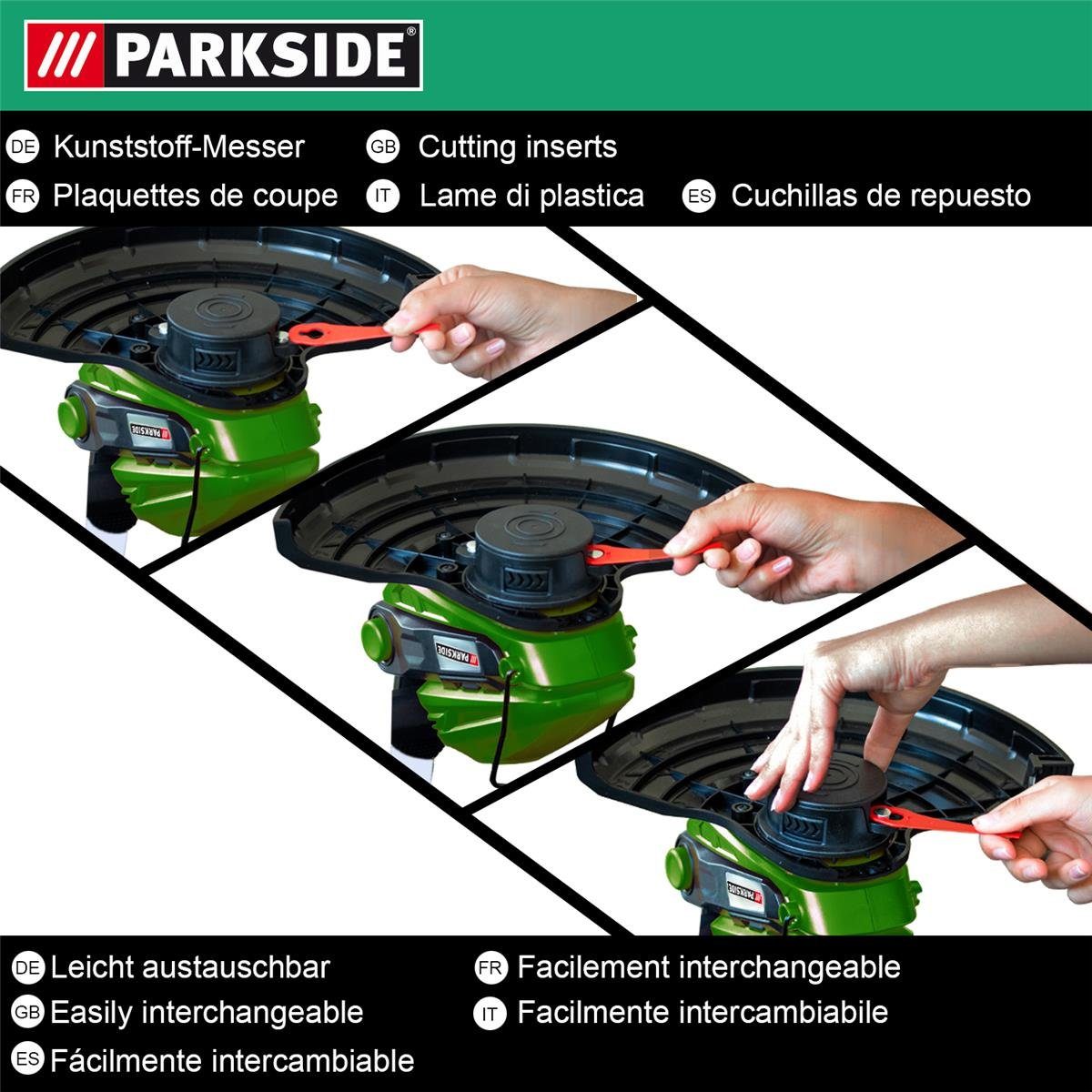 PARKSIDE®

DE Kunststoff-Messer GB Cutting inserts
FR Plaquettes de coupe IT Lame di plastica ES Cuchillas de repuesto

PARKSIDE

PARKSIDE

PARKSIDE

DE Leicht austauschbar
GB Easily interchangeable
ES Fácilmente intercambiable

FR Facilement interchangeable
IT Facilmente intercambiabile