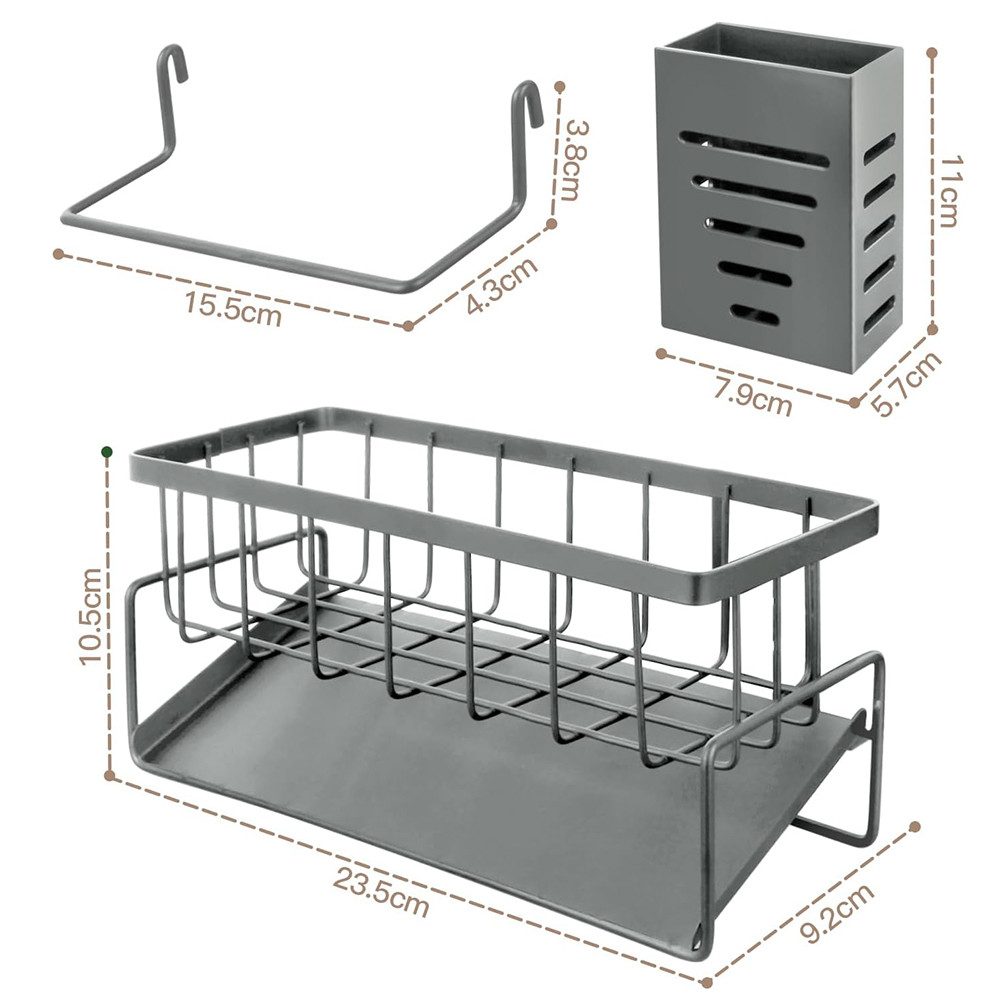 3.8cm
15.5cm
4.3cm
11cm
7.9cm
5.7cm
10.5cm
23.5cm
9.2cm