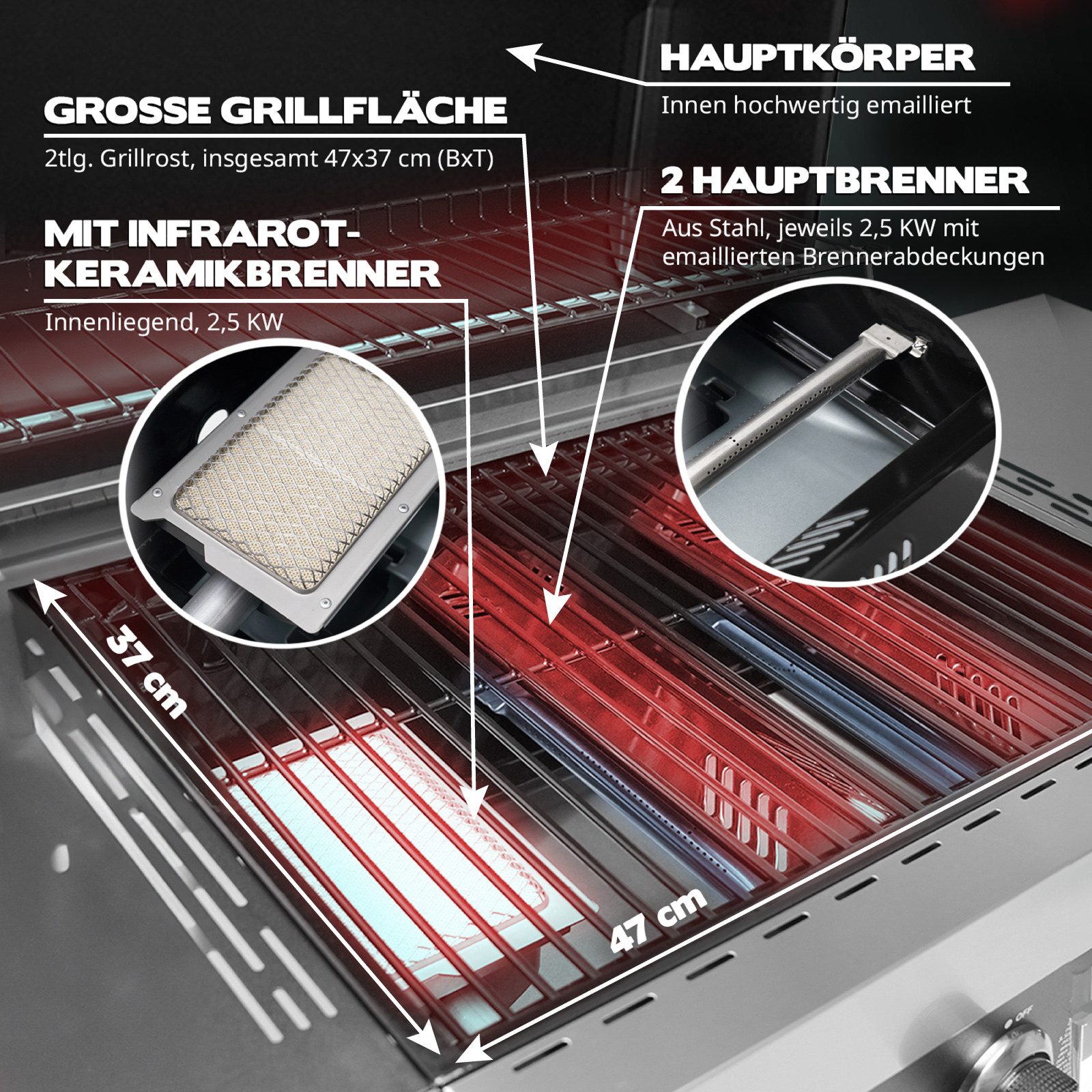 HAUPTKÖRPER
Innen hochwertig emailliert

GROSSE GRILLFLÄCHE
2tlg. Grillrost, insgesamt 47x37 cm (BxT)

2 HAUPTBRENNER
Aus Stahl, jeweils 2,5 KW mit emaillierten Brennerabdeckungen

MIT INFRAROT-KERAMIKBRENNER
Innenliegend, 2,5 KW

37 cm

47 cm

OFF