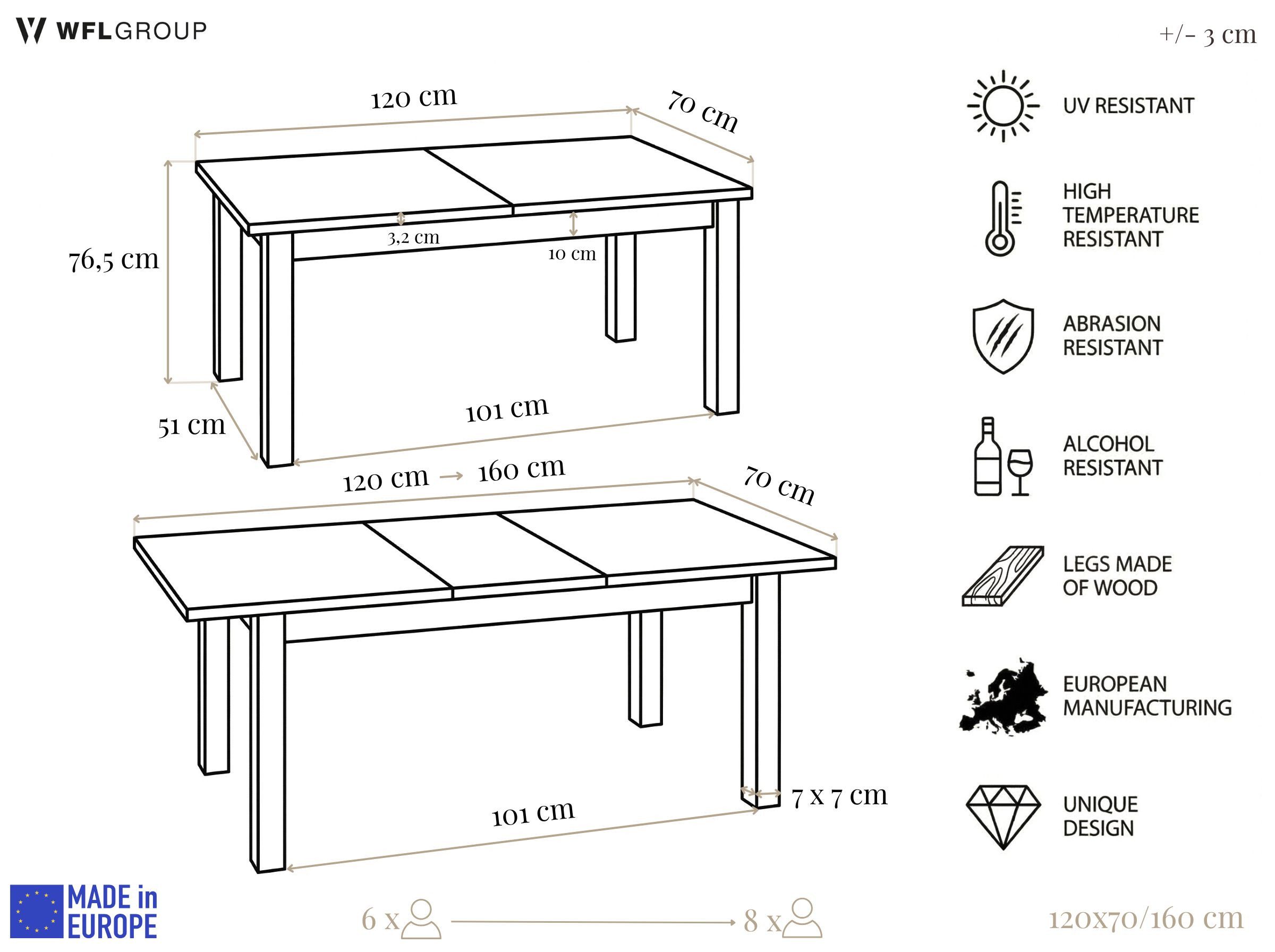 WFLGROUP

+/- 3 cm

120 cm
70 cm
76,5 cm
3,2 cm
10 cm
51 cm
101 cm

120 cm → 160 cm
70 cm
7 x 7 cm
101 cm

UV RESISTANT

HIGH TEMPERATURE RESISTANT

ABRASION RESISTANT

ALCOHOL RESISTANT

LEGS MADE OF WOOD

EUROPEAN MANUFACTURING

UNIQUE DESIGN

MADE in EUROPE

6 x → 8 x

120x70/160 cm