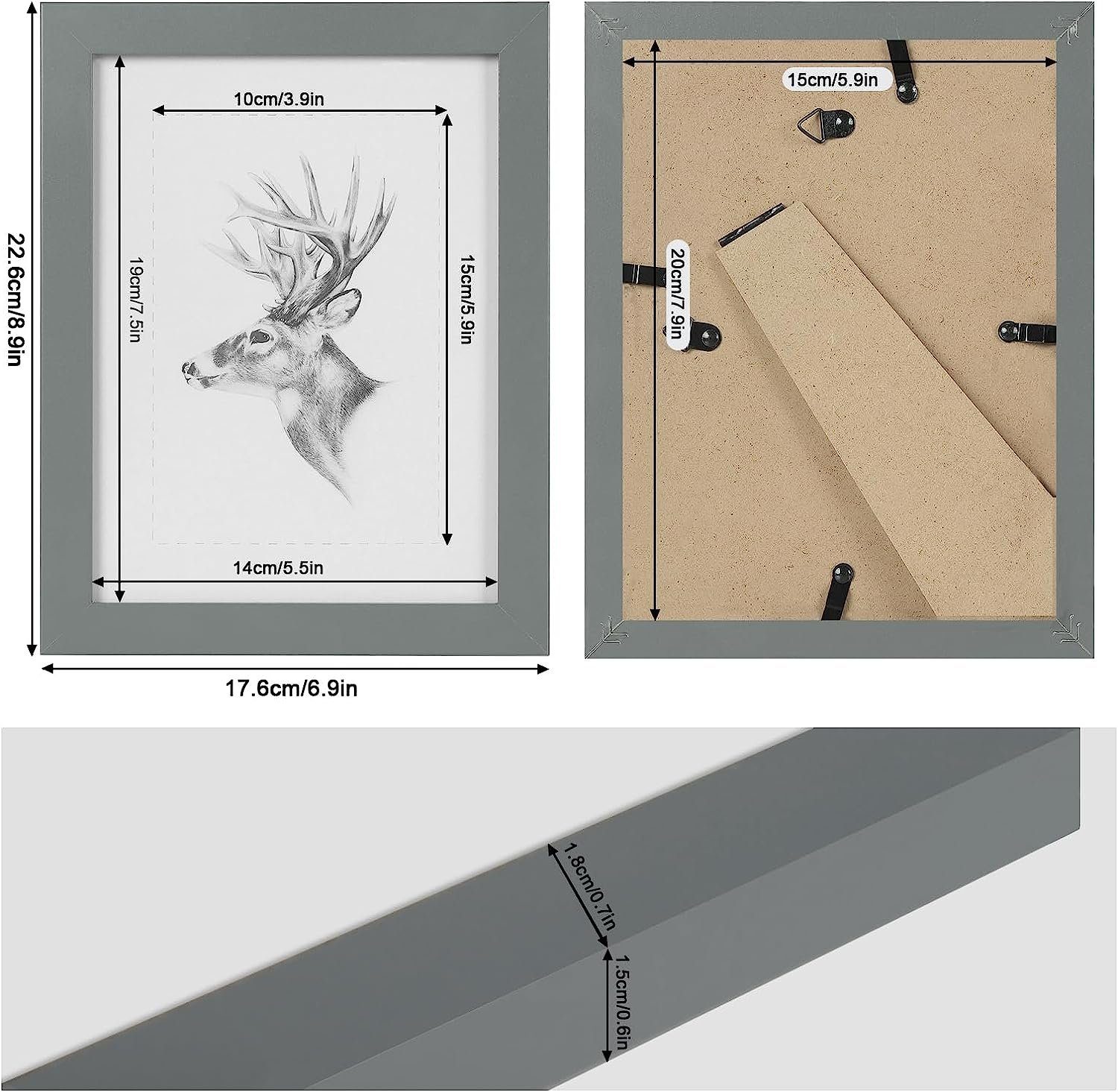 22.6cm/8.9in

10cm/3.9in

19cm/7.5in

15cm/5.9in

14cm/5.5in

17.6cm/6.9in

15cm/5.9in

20cm/7.9in

1.8cm/0.7in

1.5cm/0.6in