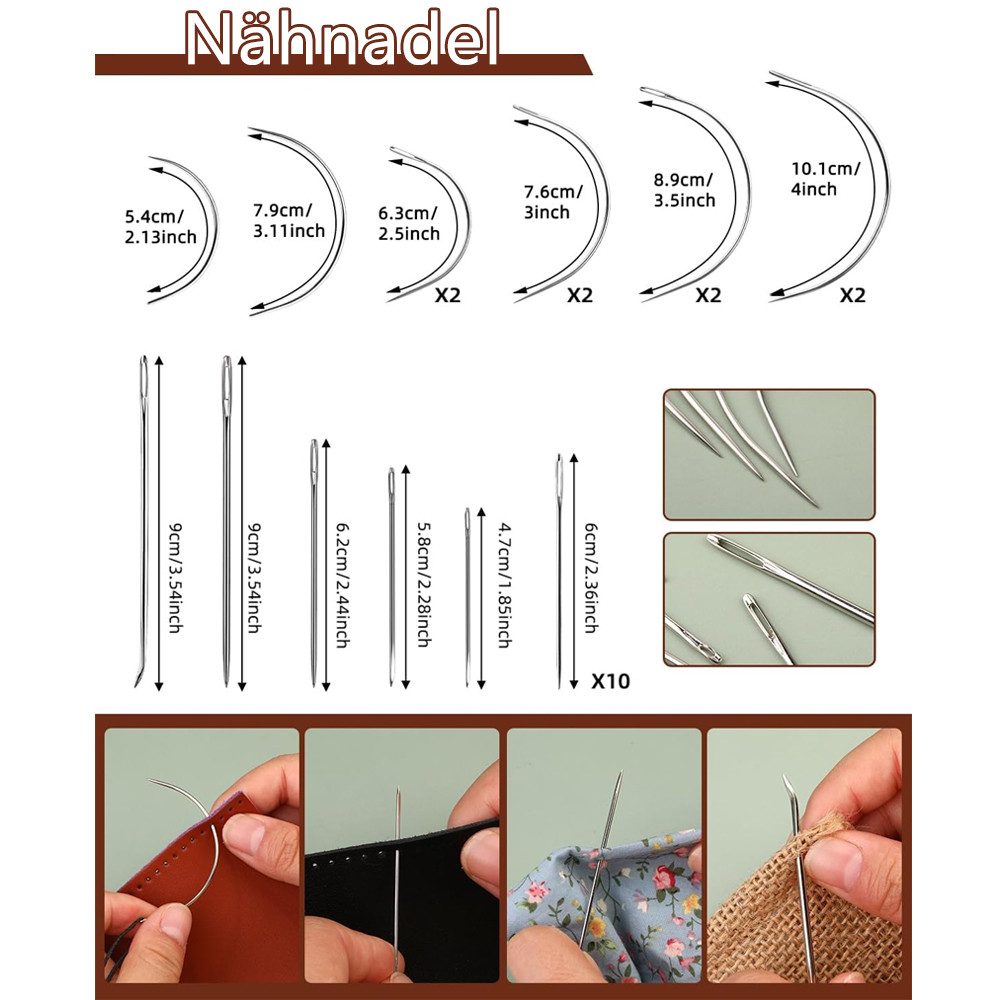 Nähnadel

5.4cm/ 2.13inch

7.9cm/ 3.11inch

6.3cm/ 2.5inch X2

7.6cm/ 3inch X2

8.9cm/ 3.5inch X2

10.1cm/ 4inch X2

9cm/3.54inch

9cm/3.54inch

6.2cm/2.44inch

5.8cm/2.28inch

4.7cm/1.85inch

6cm/2.36inch X10