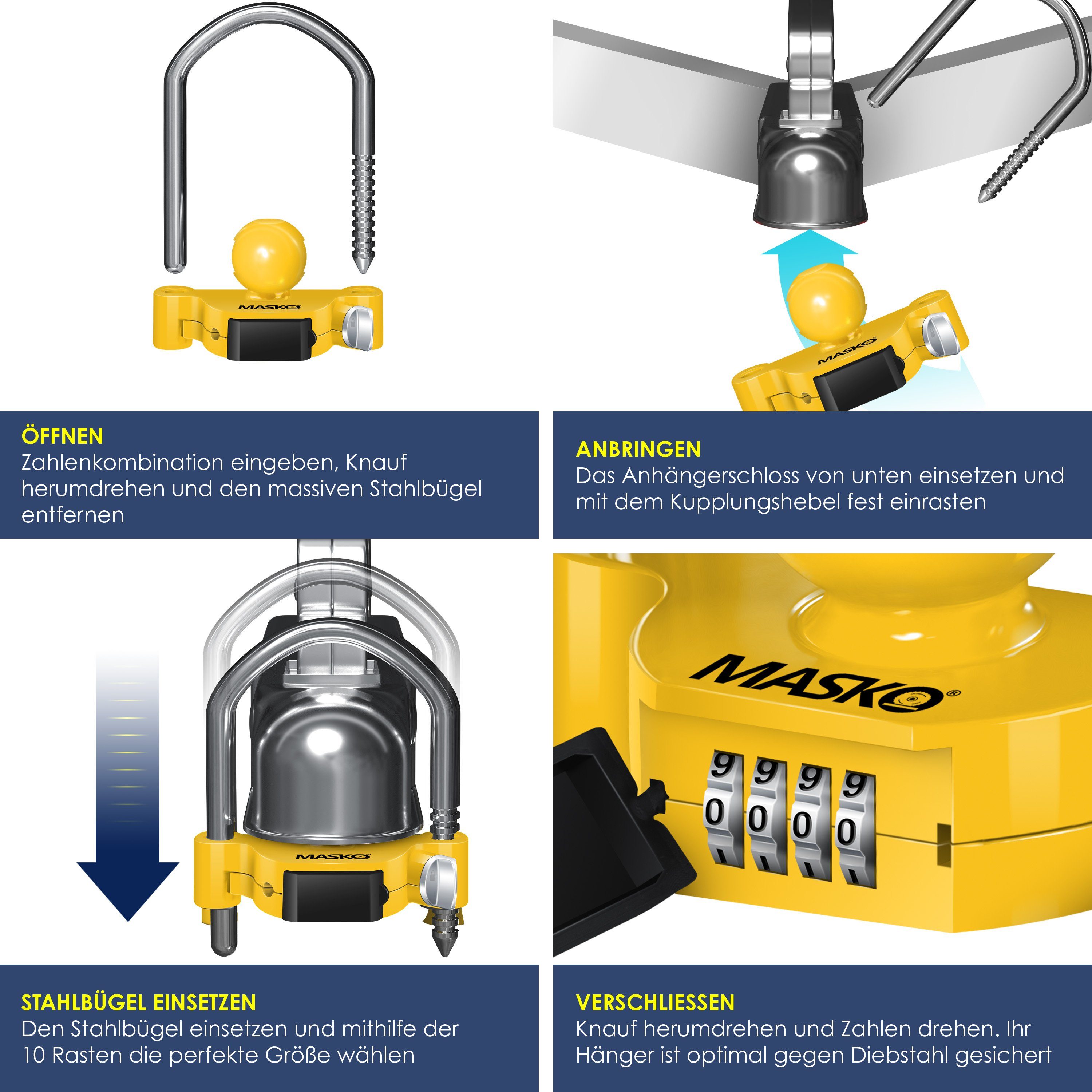 MASKO

MASKO

ÖFFNEN
Zahlenkombination eingeben, Knauf herumdrehen und den massiven Stahlbügel entfernen

ANBRINGEN
Das Anhängerschloss von unten einsetzen und mit dem Kupplungshebel fest einrasten

MASKO

MASKO®

9 9 9 9
0 0 0 0

STAHLBÜGEL EINSETZEN
Den Stahlbügel einsetzen und mithilfe der 10 Rasten die perfekte Größe wählen

VERSCHLIESSEN
Knauf herumdrehen und Zahlen drehen. Ihr Hänger ist optimal gegen Diebstahl gesichert