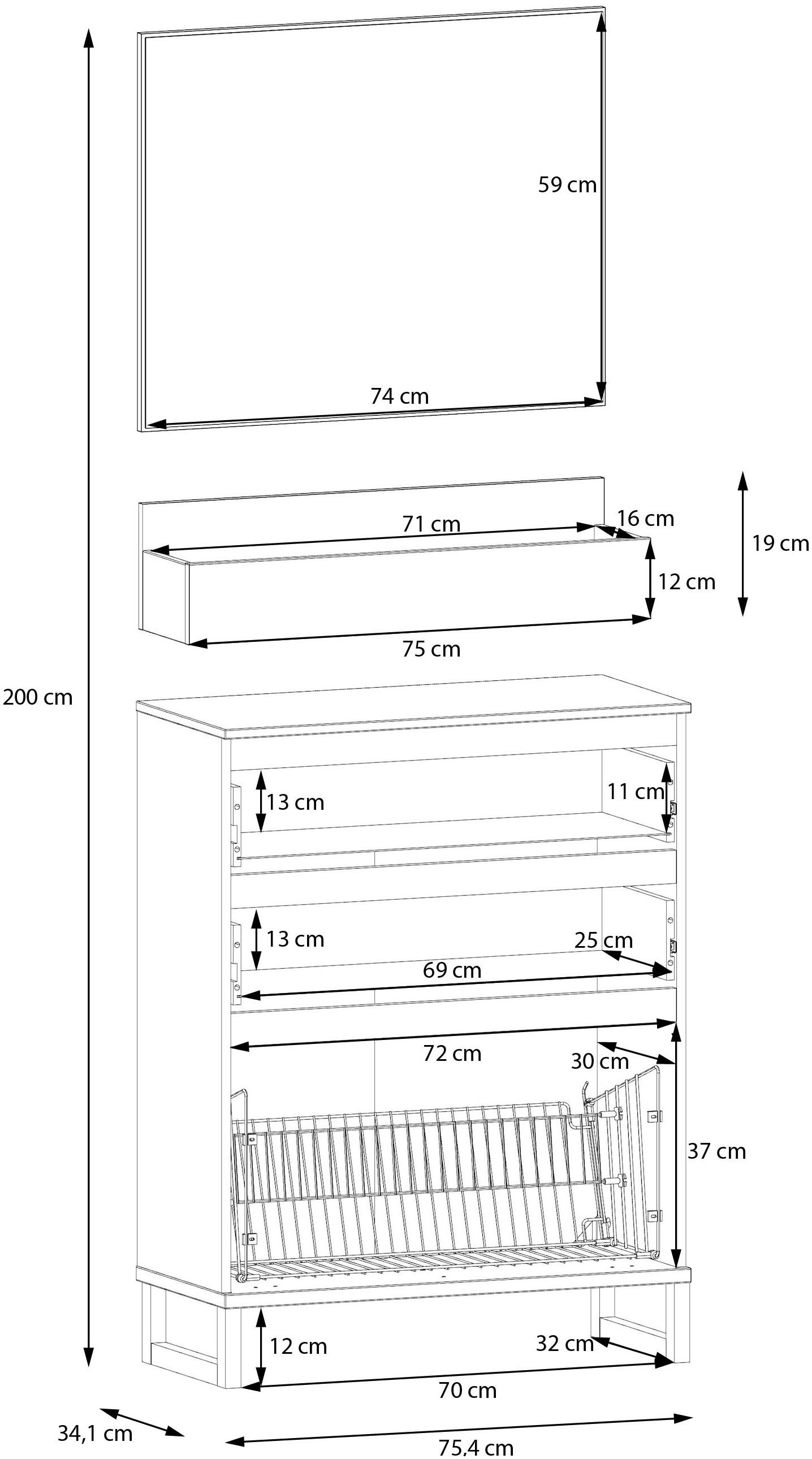 59 cm

74 cm

71 cm

16 cm

19 cm

12 cm

75 cm

200 cm

13 cm

11 cm

13 cm

25 cm

69 cm

72 cm

30 cm

37 cm

12 cm

32 cm

70 cm

34,1 cm

75,4 cm