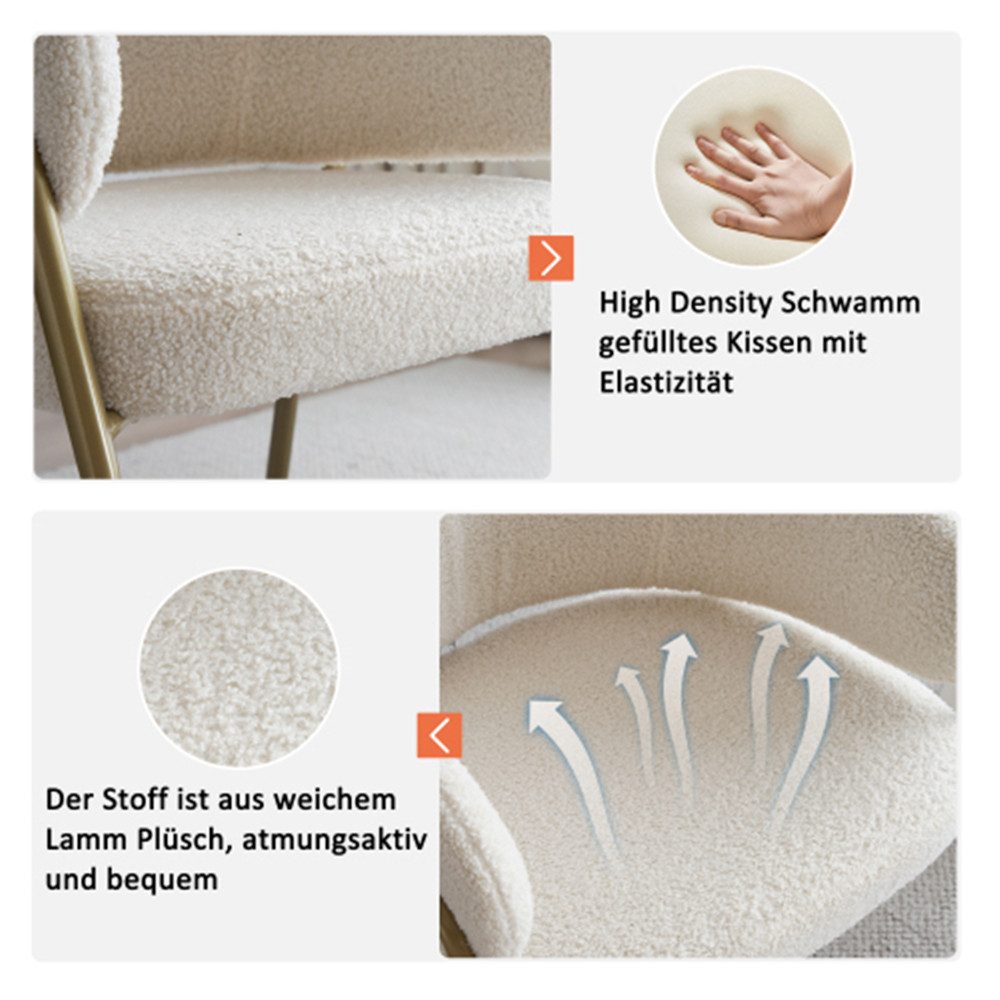 High Density Schwamm gefülltes Kissen mit Elastizität

Der Stoff ist aus weichem Lamm Plüsch, atmungsaktiv und bequem