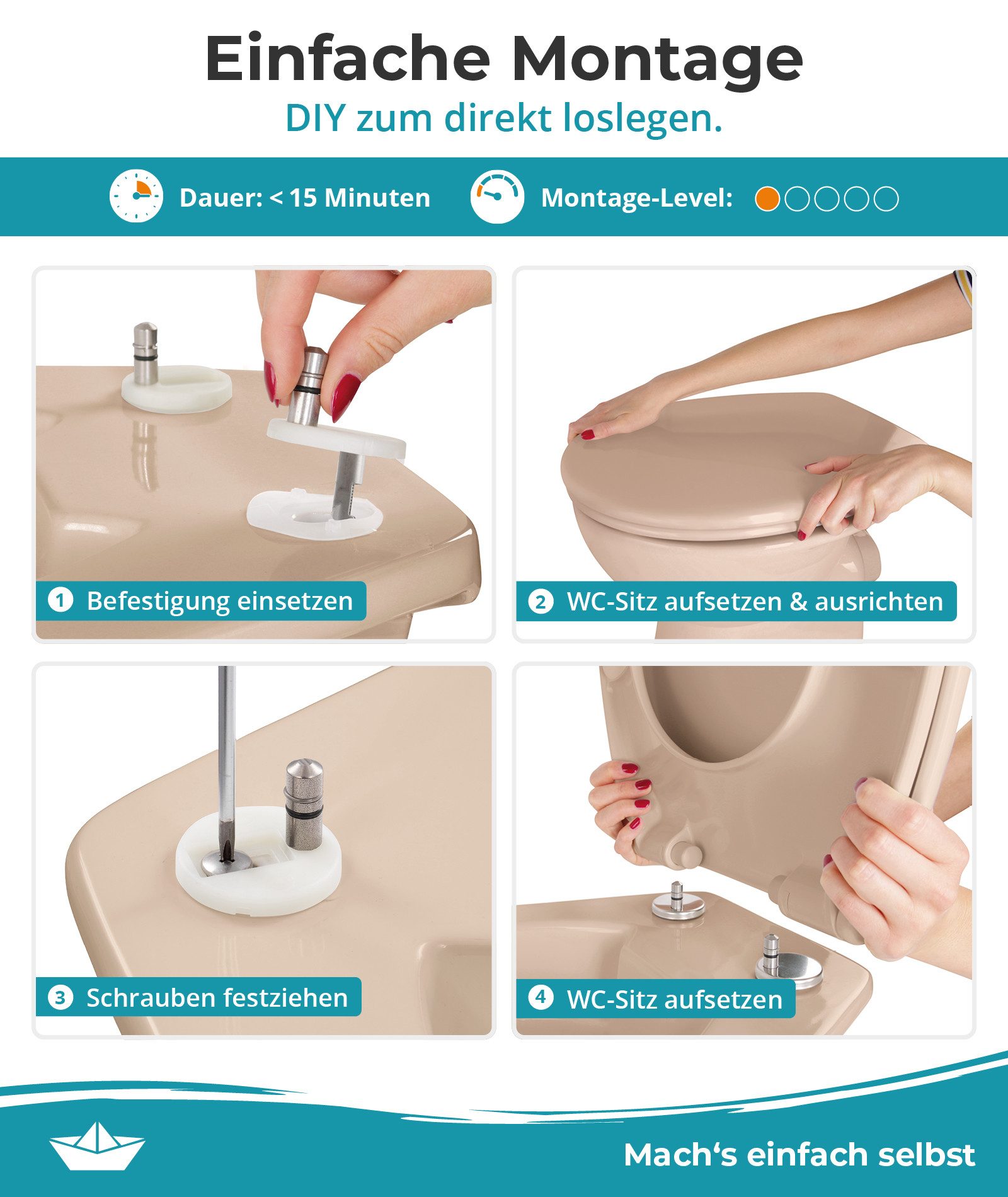 Einfache Montage
DIY zum direkt loslegen.

Dauer: < 15 Minuten

Montage-Level:

1 Befestigung einsetzen

2 WC-Sitz aufsetzen & ausrichten

3 Schrauben festziehen

4 WC-Sitz aufsetzen

Mach‘s einfach selbst