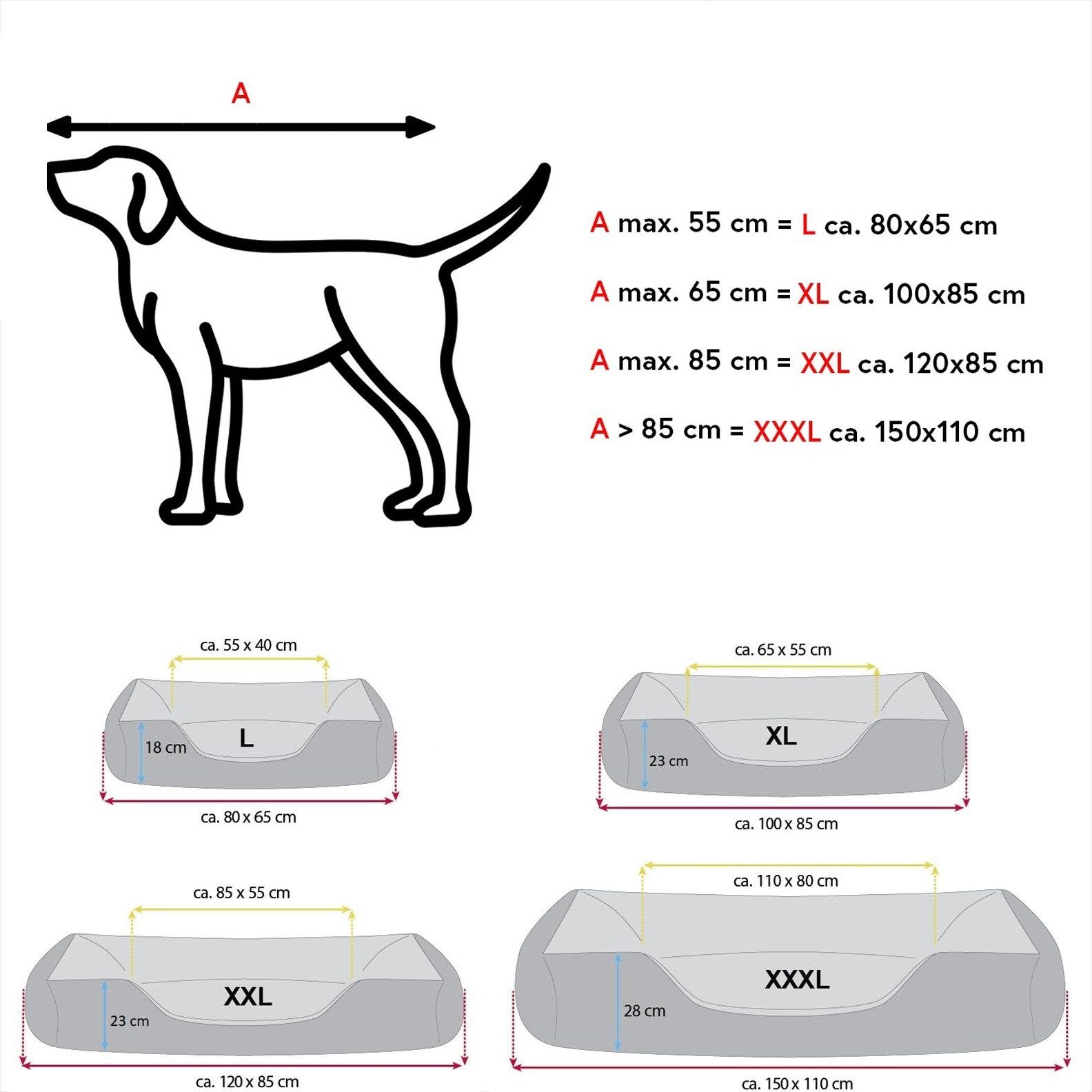 A

A max. 55 cm = L ca. 80x65 cm

A max. 65 cm = XL ca. 100x85 cm

A max. 85 cm = XXL ca. 120x85 cm

A > 85 cm = XXXL ca. 150x110 cm

ca. 55 x 40 cm
L
18 cm
ca. 80 x 65 cm

ca. 65 x 55 cm
XL
23 cm
ca. 100 x 85 cm

ca. 85 x 55 cm
XXL
23 cm
ca. 120 x 85 cm

ca. 110 x 80 cm
XXXL
28 cm
ca. 150 x 110 cm