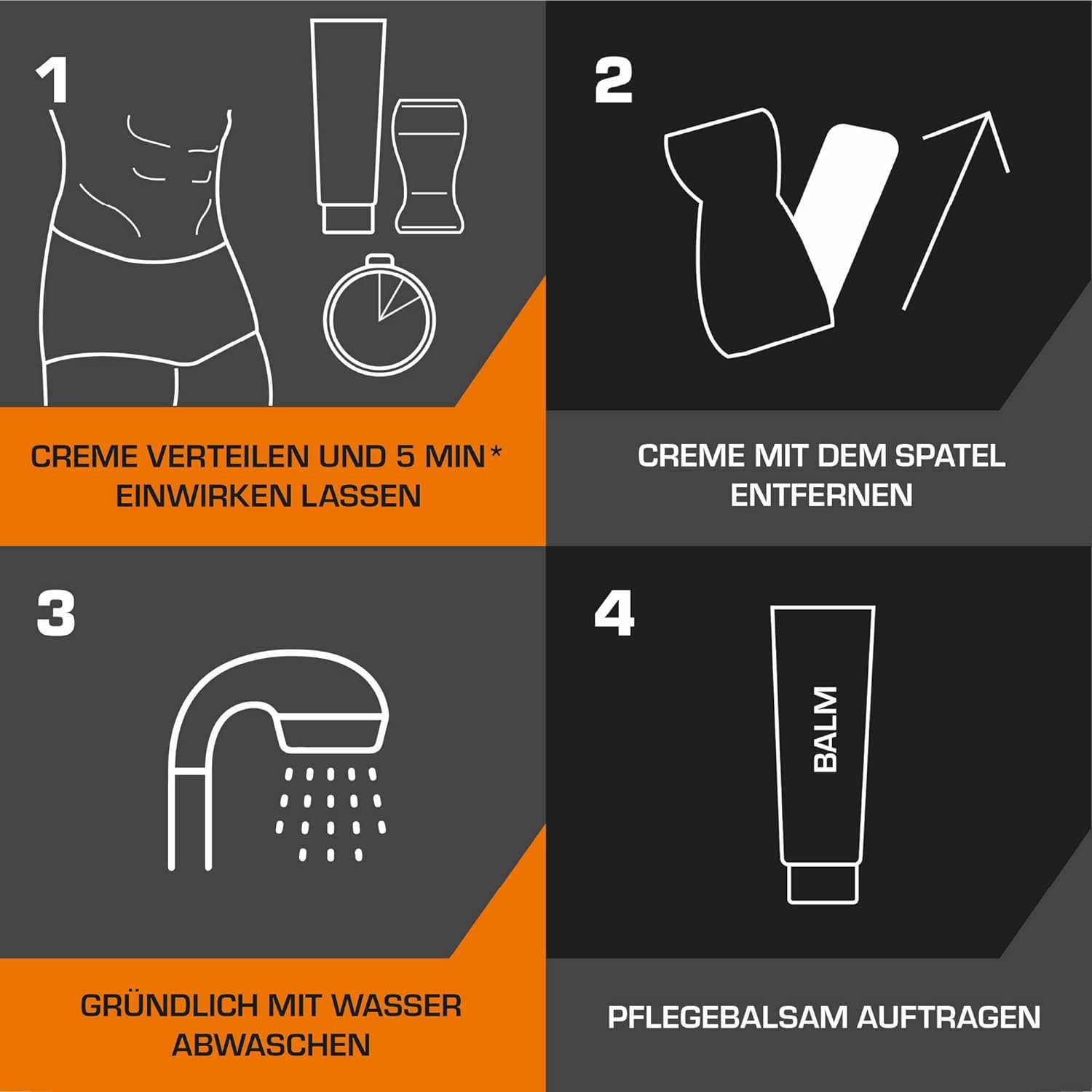 1

CREME VERTEILEN UND 5 MIN* EINWIRKEN LASSEN

2

CREME MIT DEM SPATEL ENTFERNEN

3

GRÜNDLICH MIT WASSER ABWASCHEN

4

BALM

PFLEGEBALSAM AUFTRAGEN