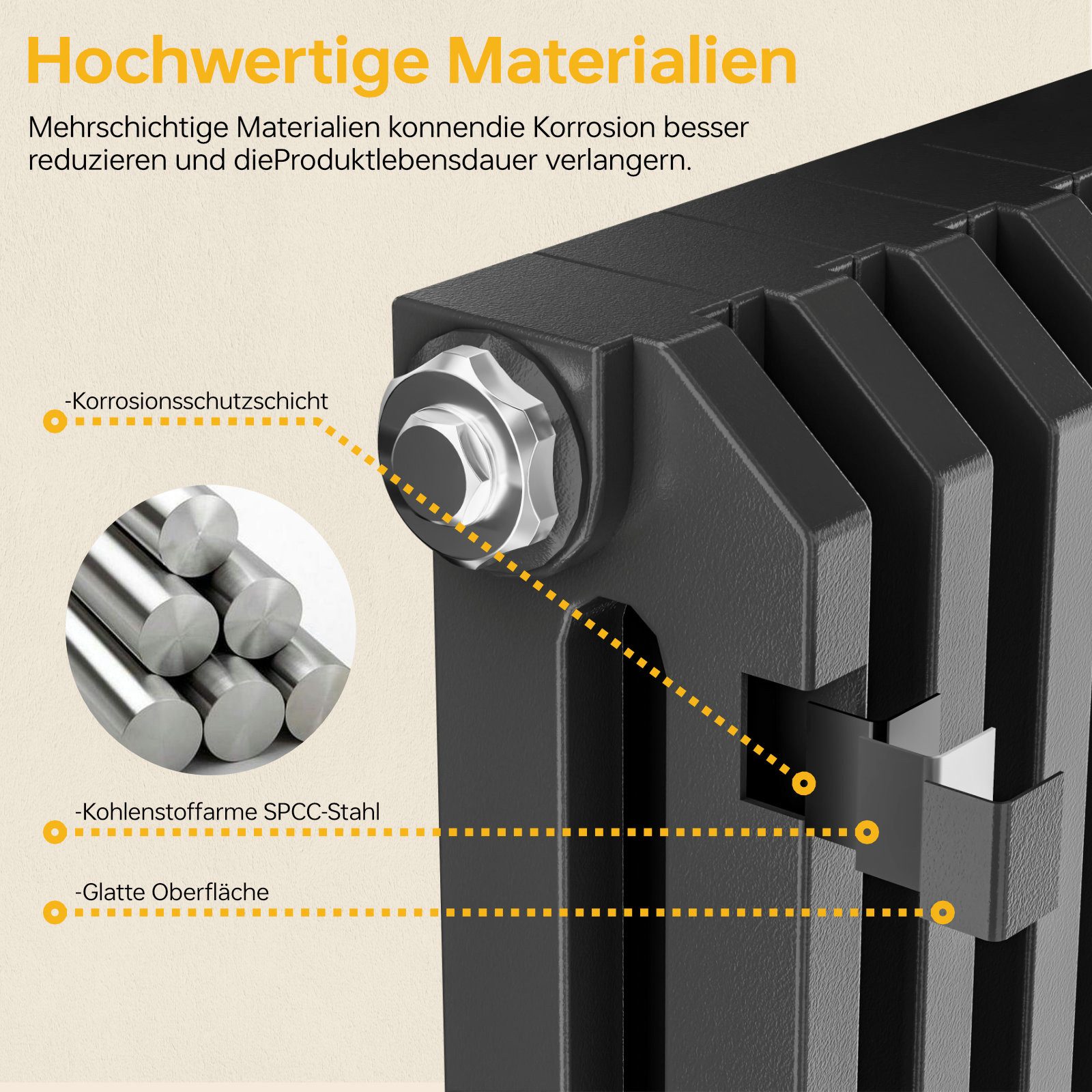 Hochwertige Materialien

Mehrschichtige Materialien konnendie Korrosion besser reduzieren und dieProduktlebensdauer verlangern.

-Korrosionsschutzschicht

-Kohlenstoffarme SPCC-Stahl

-Glatte Oberfläche