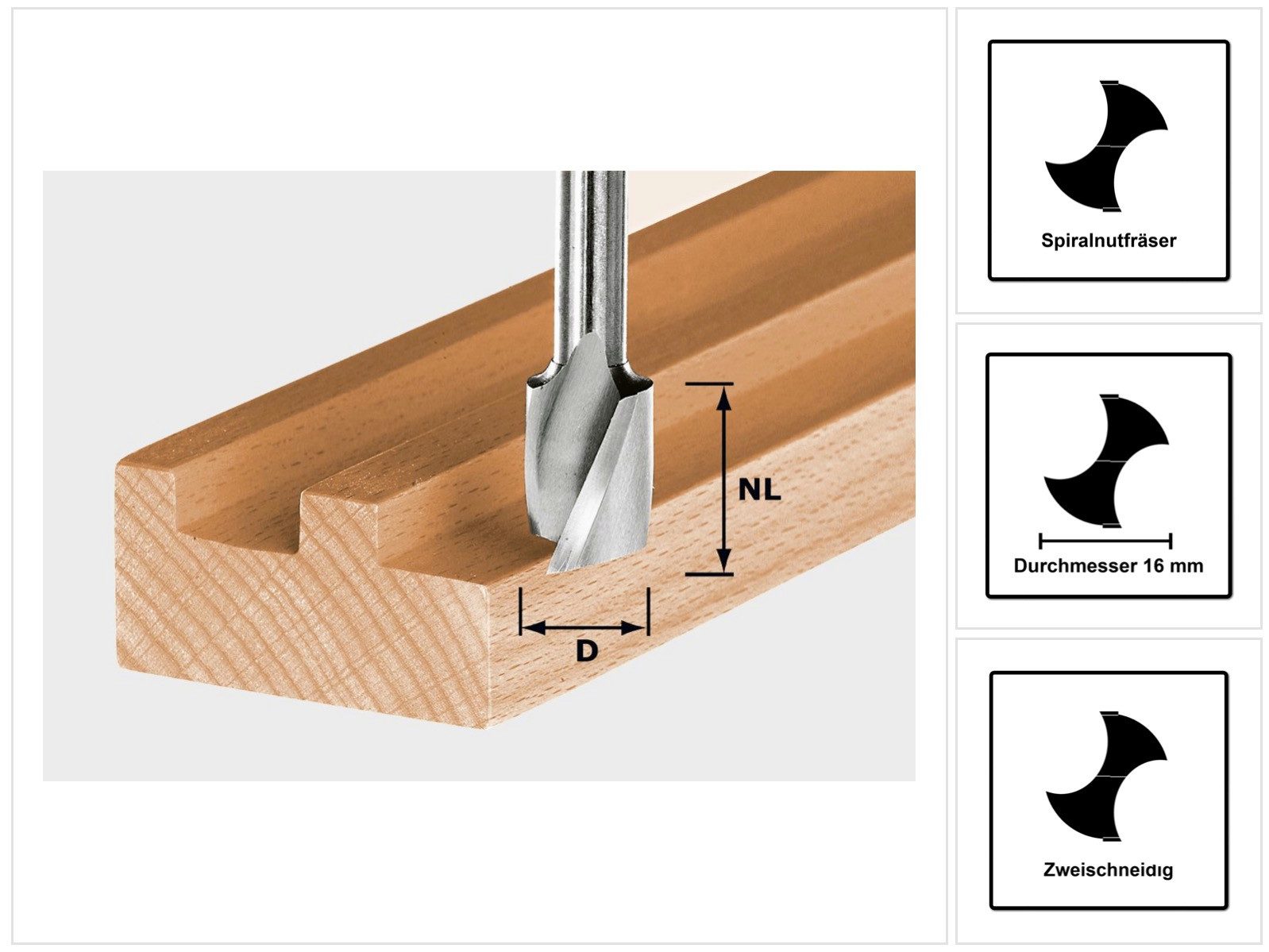 NL

D

Spiralnutfräser

Durchmesser 16 mm

Zweischneidig