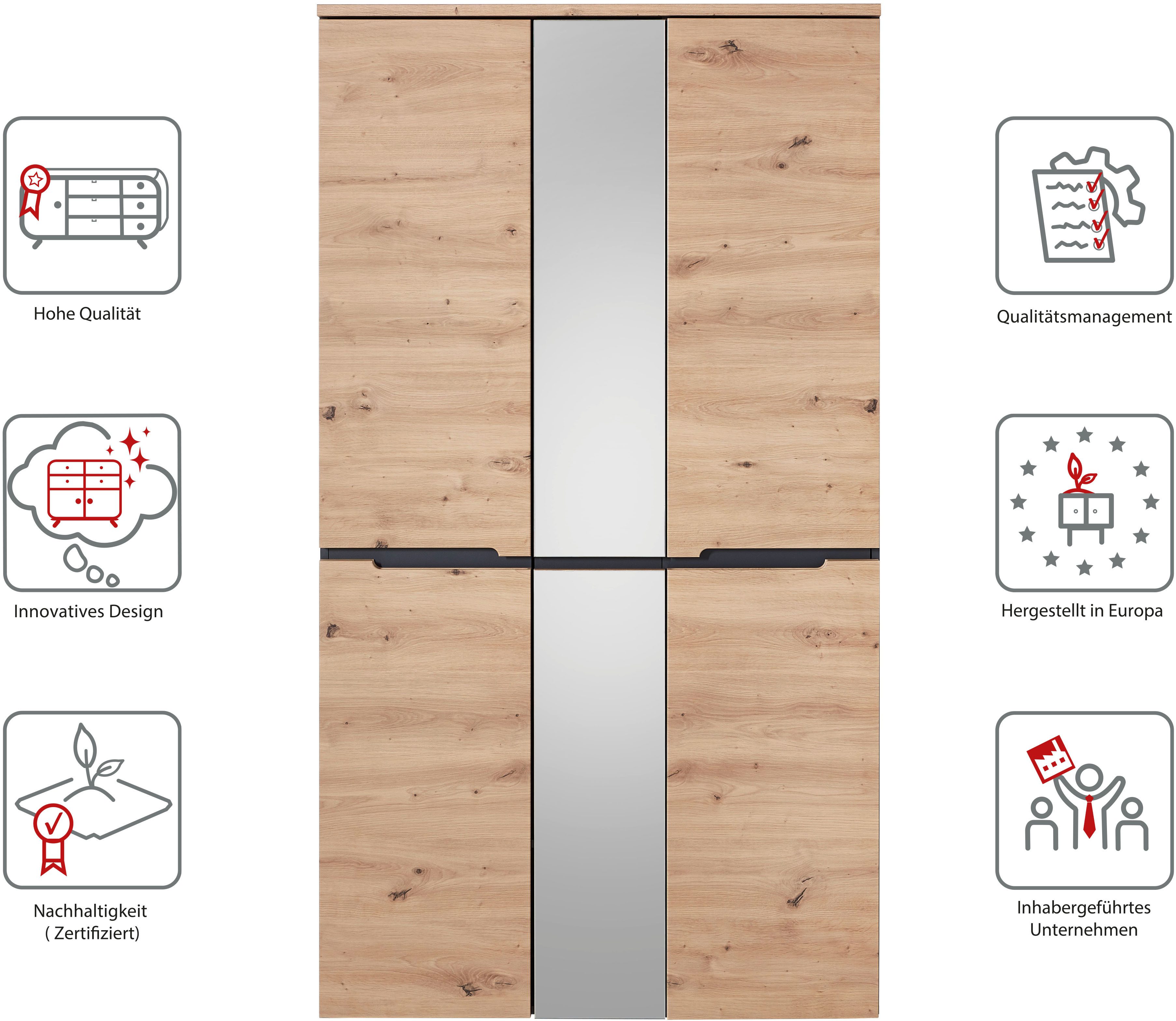 Hohe Qualität

Innovatives Design

Nachhaltigkeit ( Zertifiziert)

Qualitätsmanagement

Hergestellt in Europa

Inhabergeführtes Unternehmen