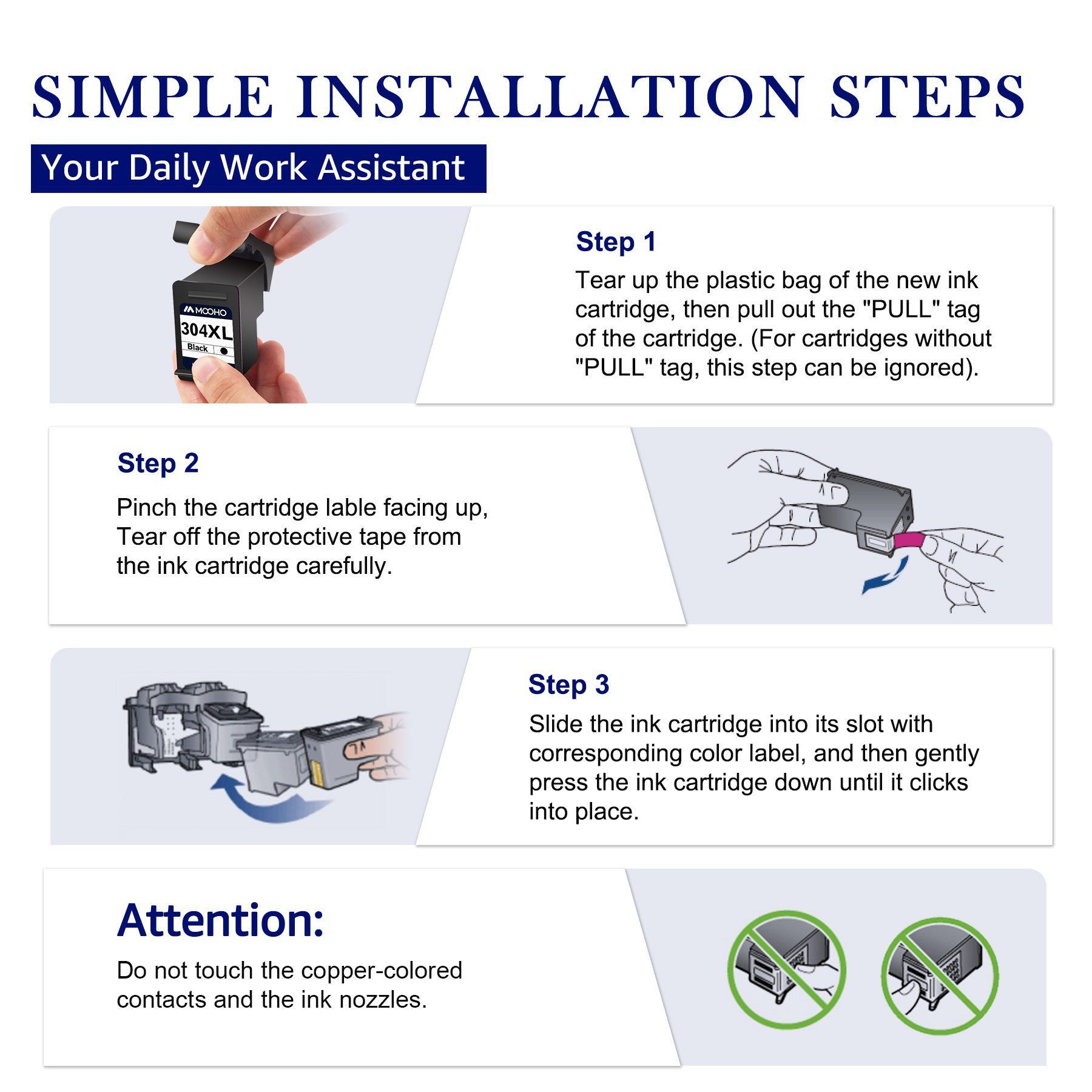 SIMPLE INSTALLATION STEPS

Your Daily Work Assistant

MOOHO
304XL
Black

Step 1
Tear up the plastic bag of the new ink cartridge, then pull out the "PULL" tag of the cartridge. (For cartridges without "PULL" tag, this step can be ignored).

Step 2
Pinch the cartridge lable facing up, Tear off the protective tape from the ink cartridge carefully.

Step 3
Slide the ink cartridge into its slot with corresponding color label, and then gently press the ink cartridge down until it clicks into place.

Attention:
Do not touch the copper-colored contacts and the ink nozzles.