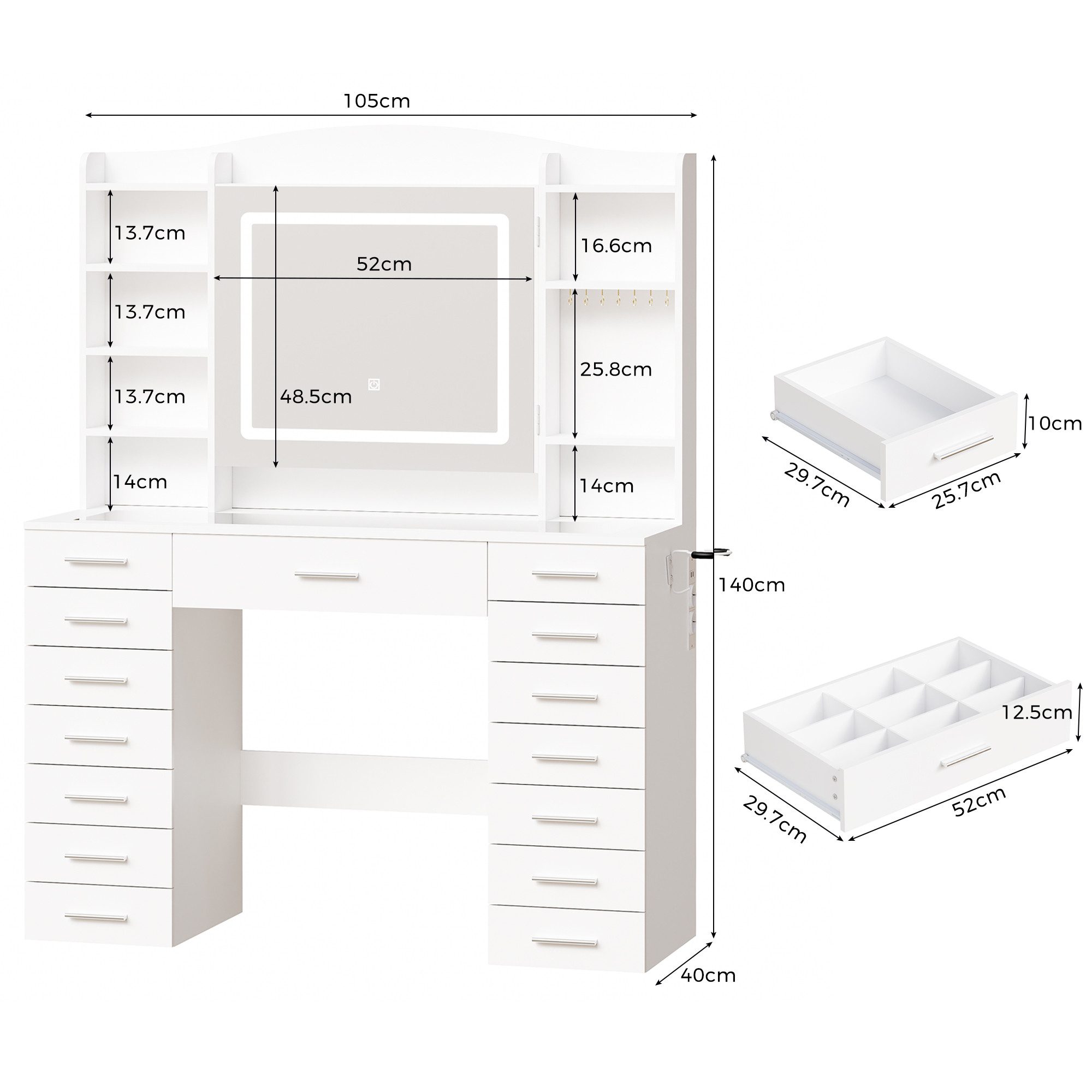 105cm

13.7cm

13.7cm

13.7cm

14cm

52cm

48.5cm

16.6cm

25.8cm

14cm

140cm

40cm

10cm

29.7cm

25.7cm

12.5cm

29.7cm

52cm