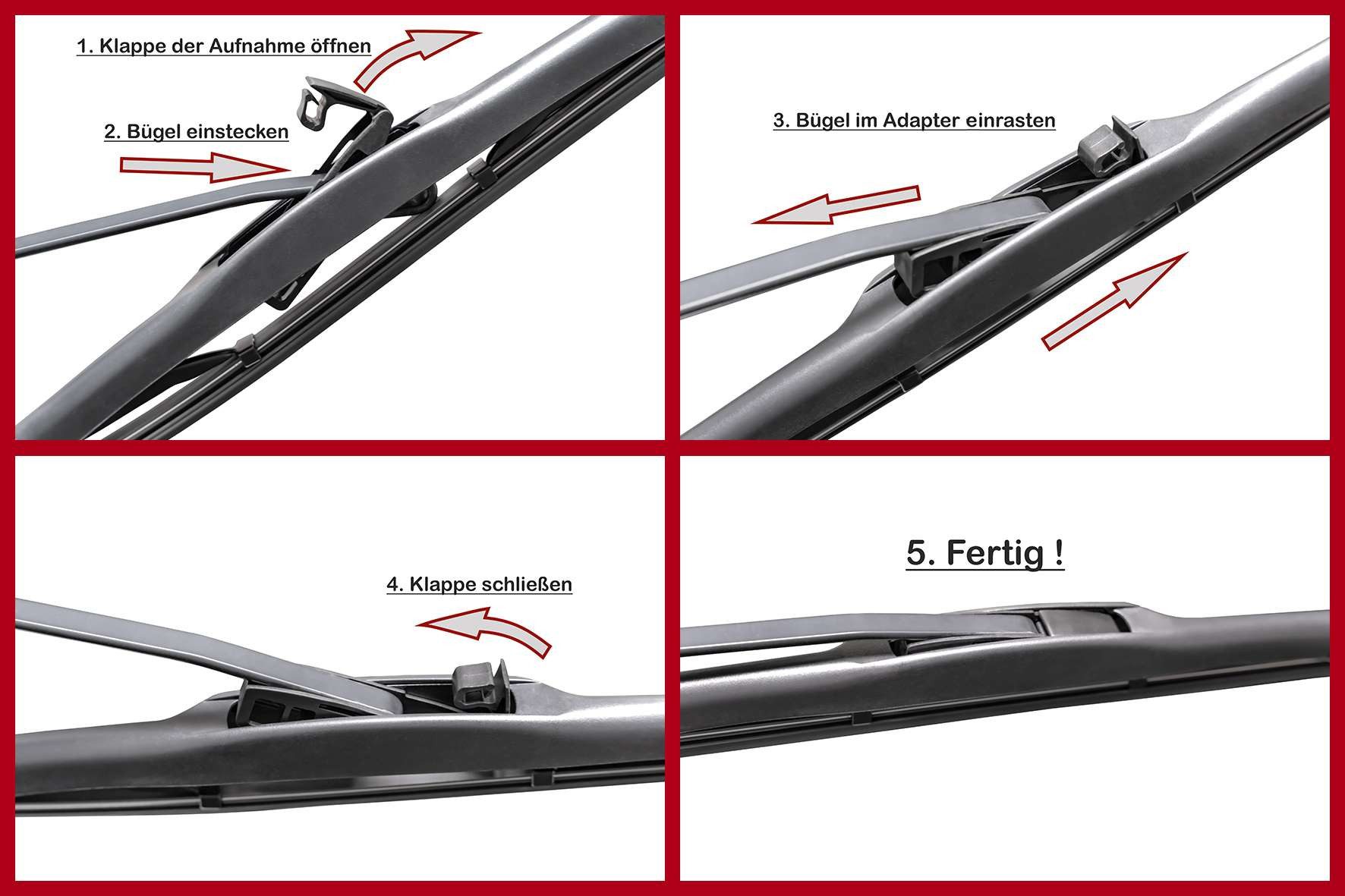 1. Klappe der Aufnahme öffnen

2. Bügel einstecken

3. Bügel im Adapter einrasten

4. Klappe schließen

5. Fertig !