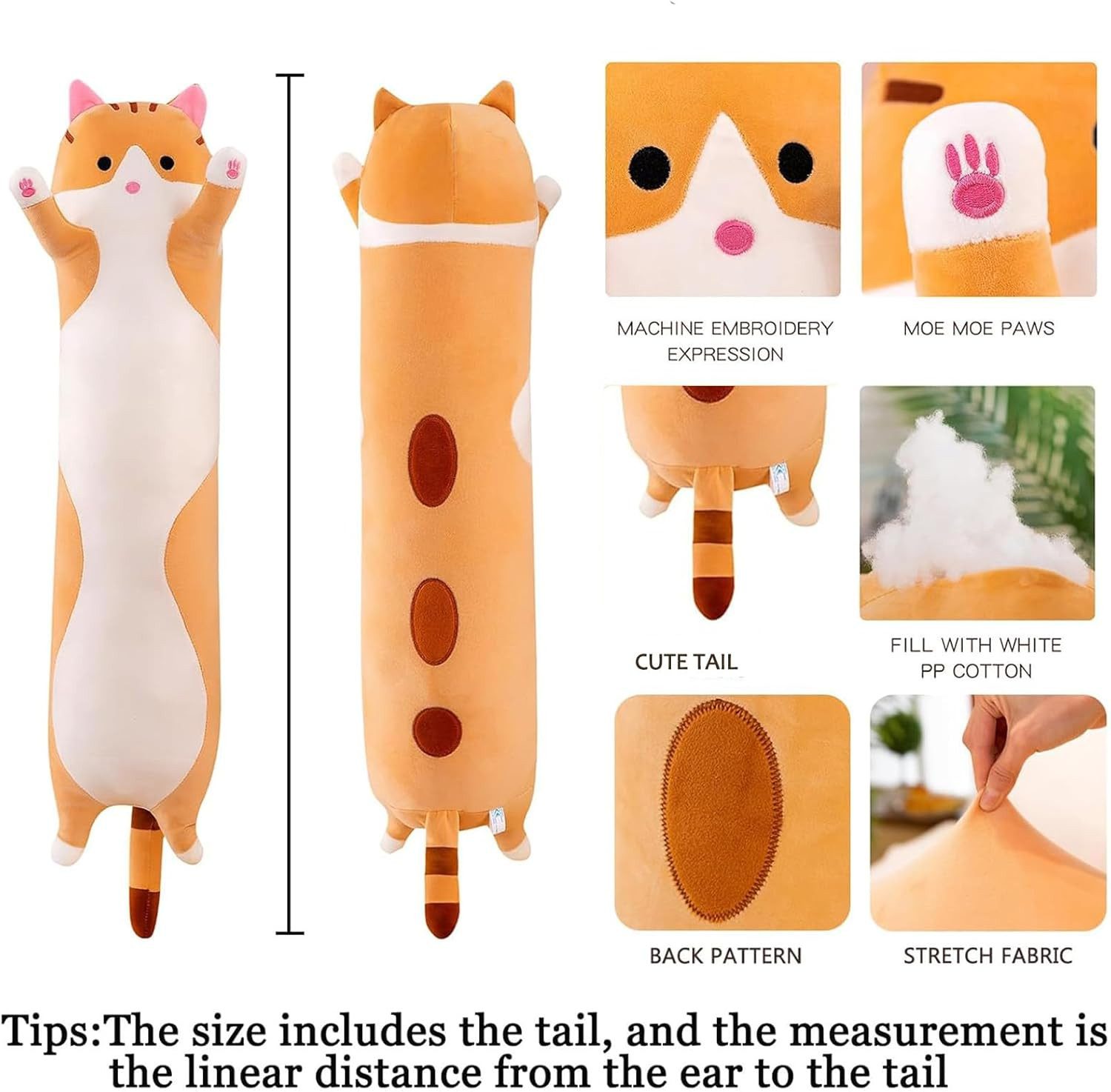 MACHINE EMBROIDERY EXPRESSION

MOE MOE PAWS

CUTE TAIL

FILL WITH WHITE PP COTTON

BACK PATTERN

STRETCH FABRIC

Tips:The size includes the tail, and the measurement is the linear distance from the ear to the tail