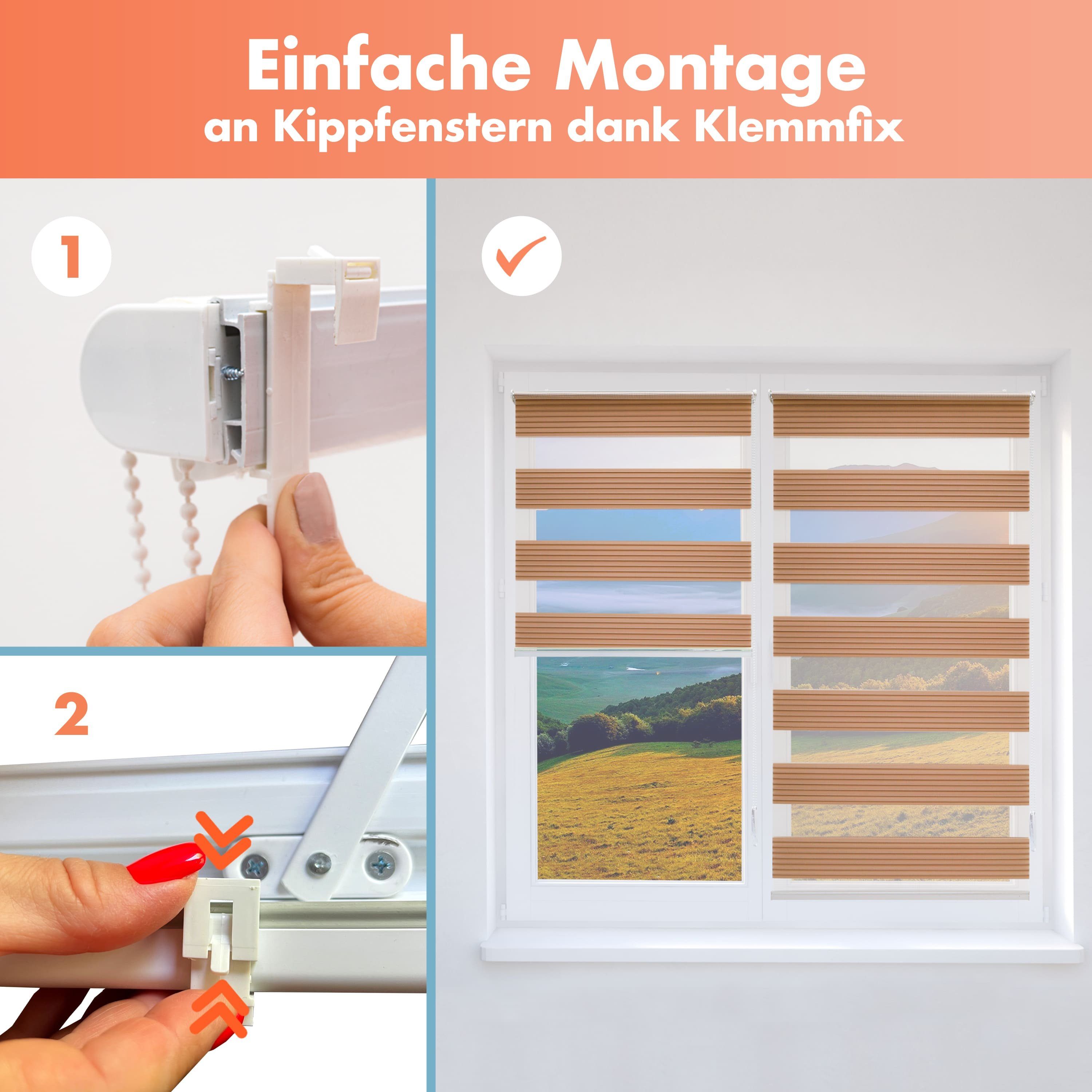 Einfache Montage
an Kippfenstern dank Klemmfix

1

2