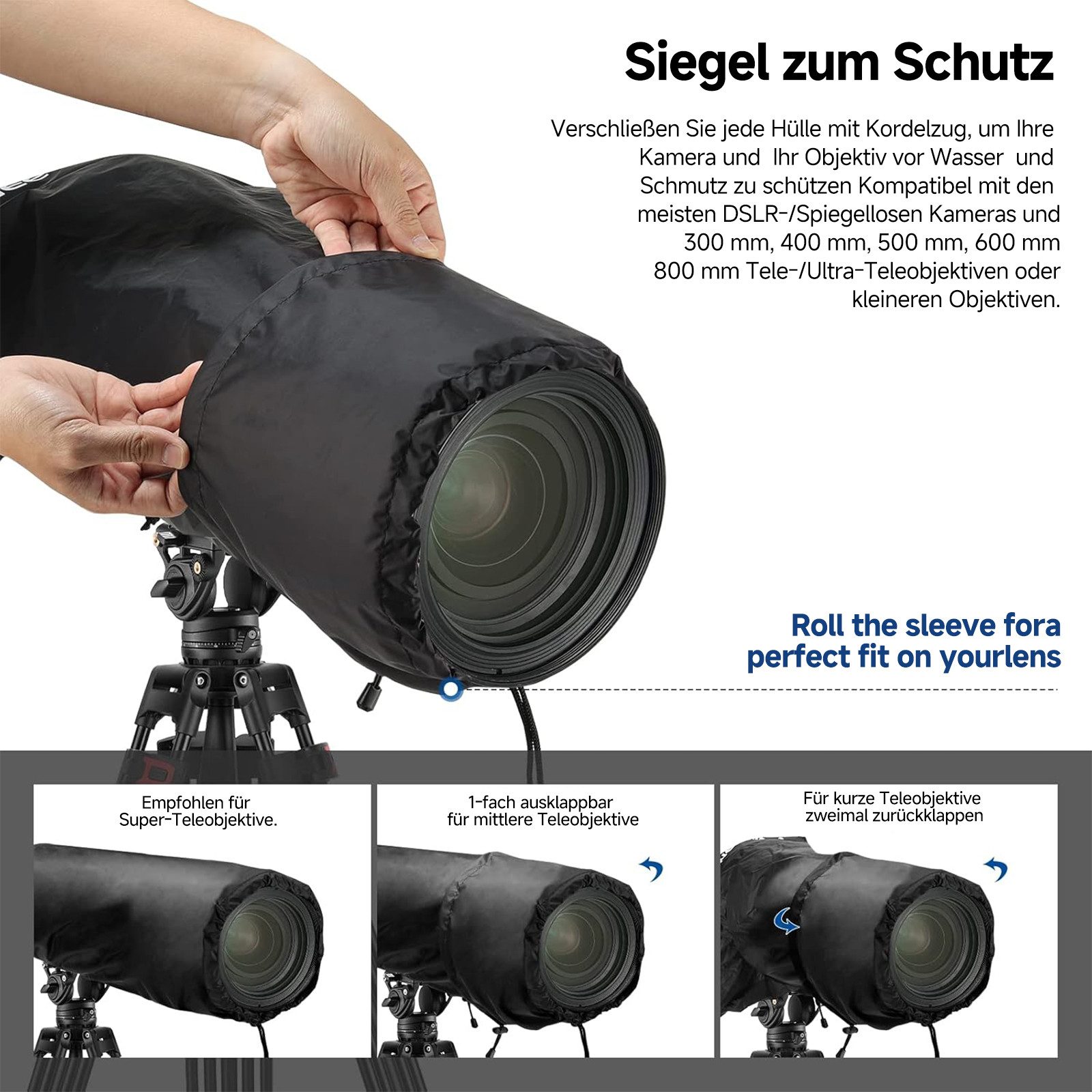 Siegel zum Schutz

Verschließen Sie jede Hülle mit Kordelzug, um Ihre Kamera und Ihr Objektiv vor Wasser und Schmutz zu schützen Kompatibel mit den meisten DSLR-/Spiegellosen Kameras und 300 mm, 400 mm, 500 mm, 600 mm 800 mm Tele-/Ultra-Teleobjektiven oder kleineren Objektiven.

Roll the sleeve fora perfect fit on yourlens

Empfohlen für Super-Teleobjektive.

1-fach ausklappbar für mittlere Teleobjektive

Für kurze Teleobjektive zweimal zurückklappen