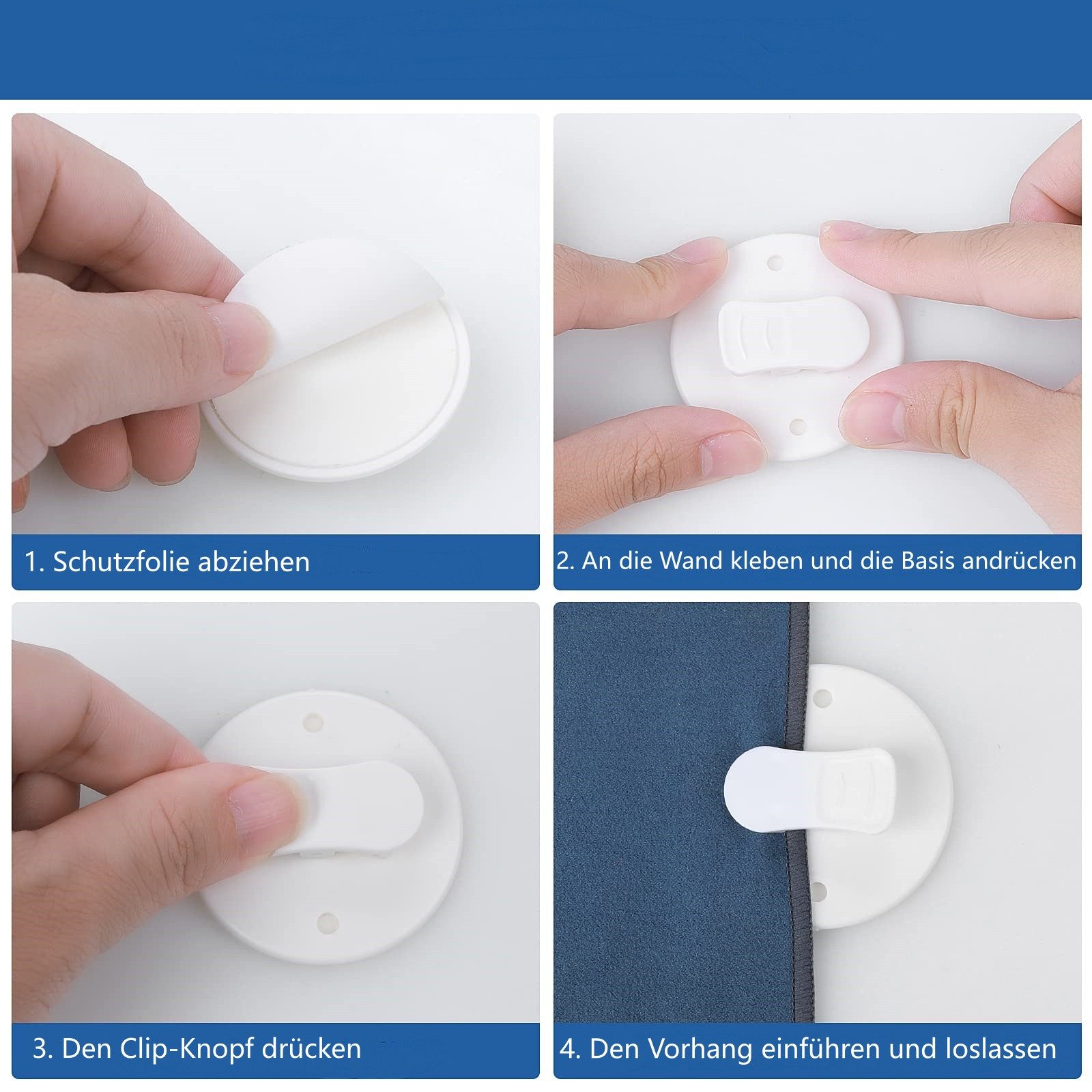 1. Schutzfolie abziehen

2. An die Wand kleben und die Basis andrücken

3. Den Clip-Knopf drücken

4. Den Vorhang einführen und loslassen