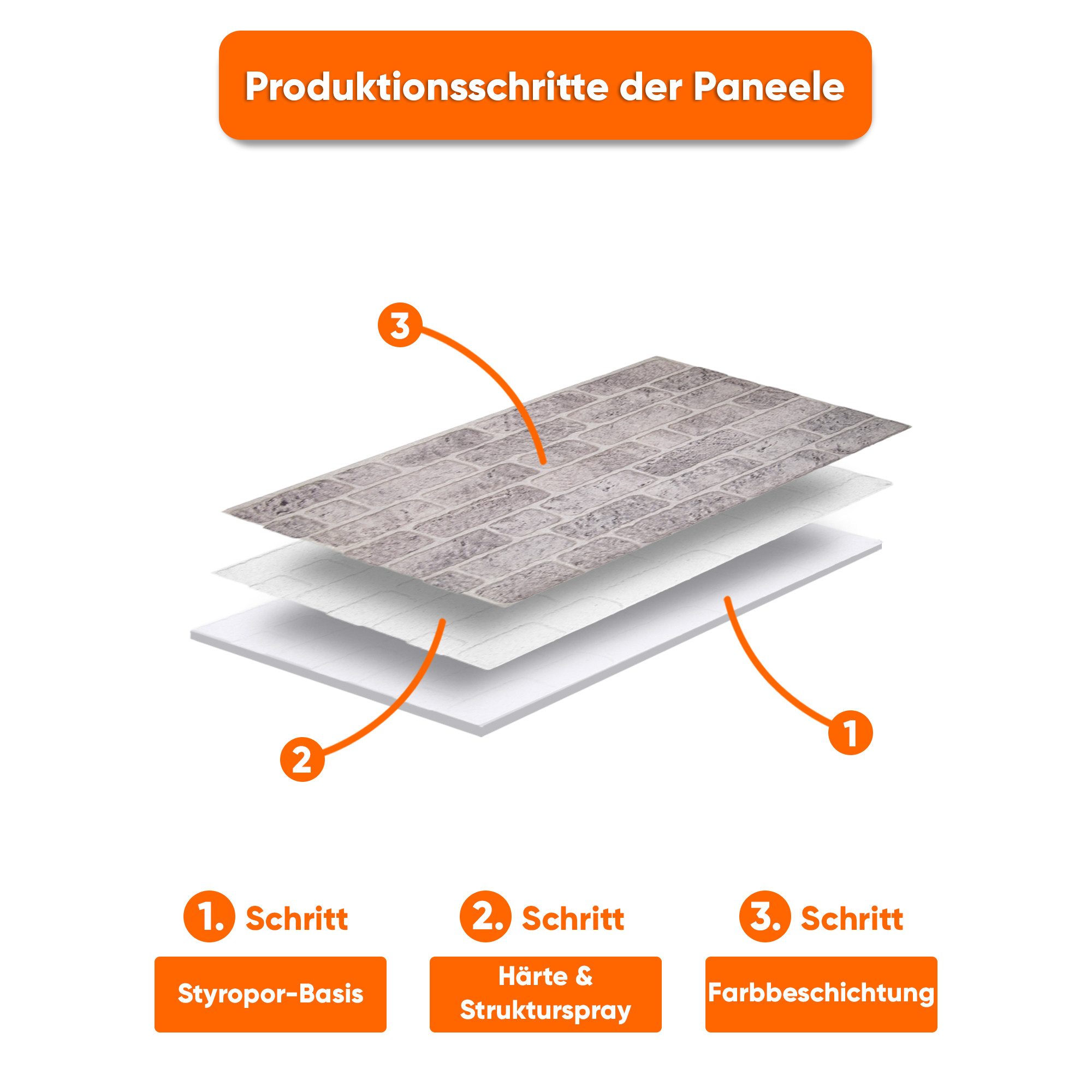 Produktionsschritte der Paneele

3

2

1

1. Schritt

Styropor-Basis

2. Schritt

Härte & Strukturspray

3. Schritt

Farbbeschichtung