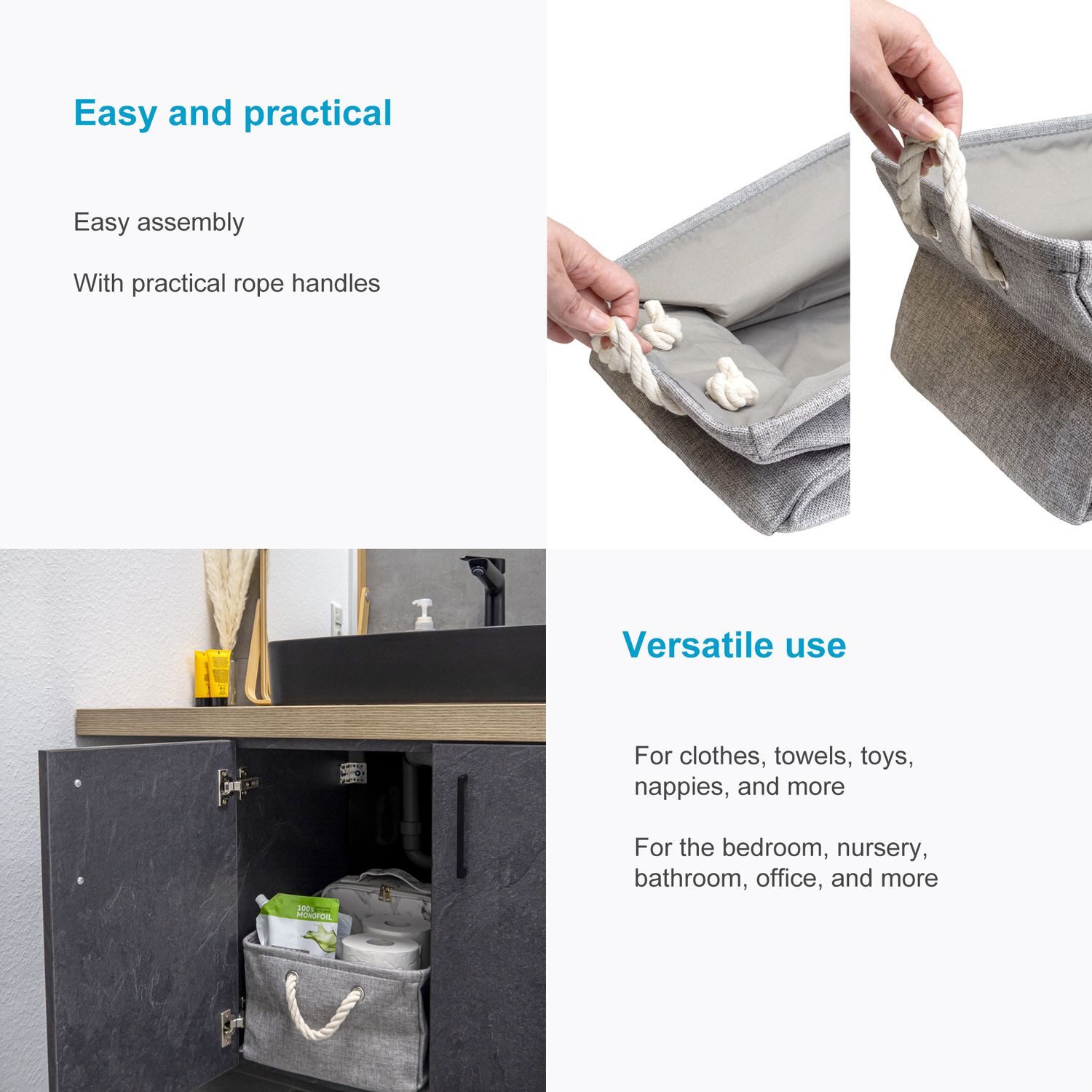 Easy and practical

Easy assembly

With practical rope handles

100% MONOFOIL

Versatile use

For clothes, towels, toys, nappies, and more

For the bedroom, nursery, bathroom, office, and more