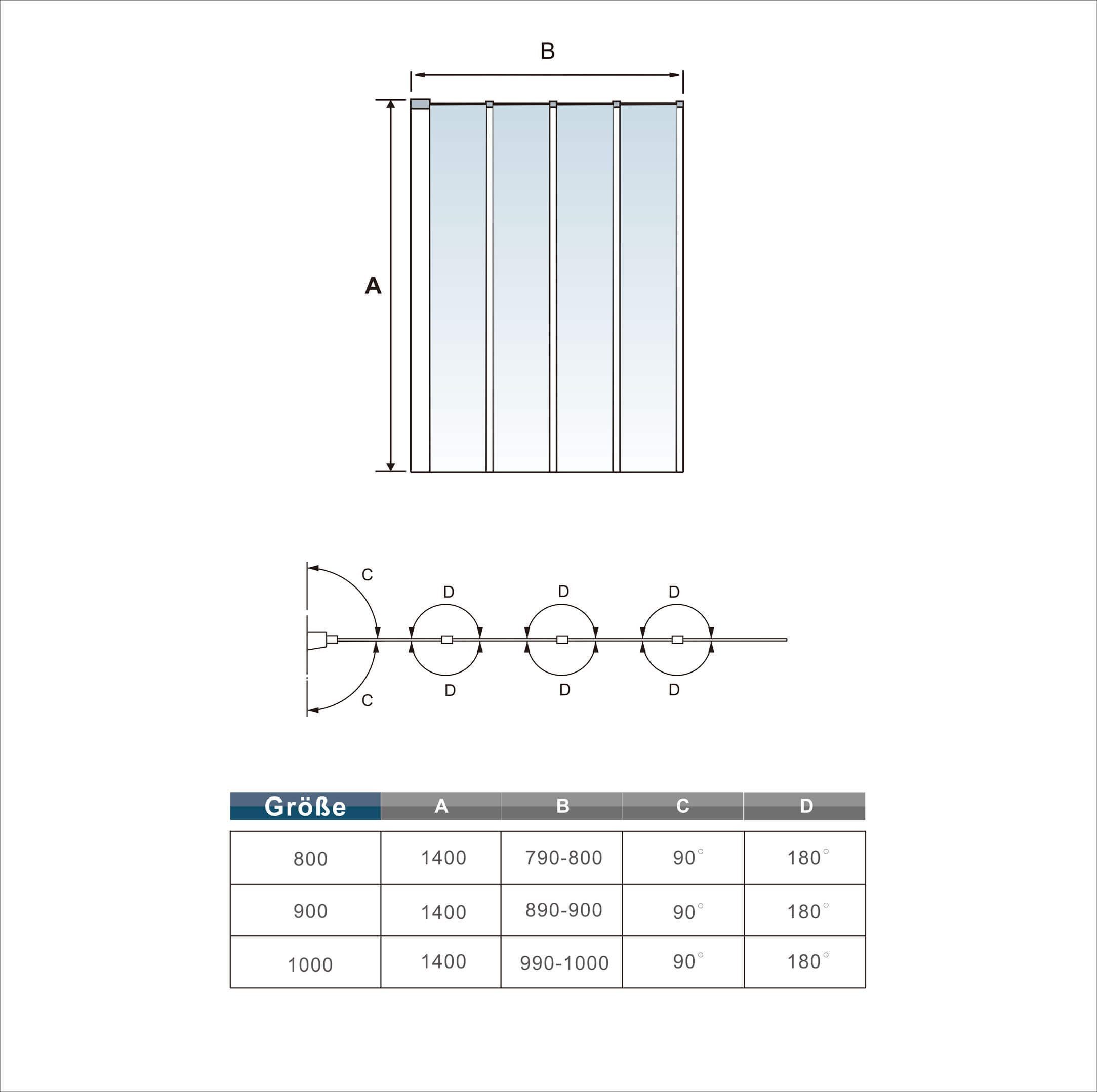 B

A

C

D

D

D

D

D

D

C

| Größe | A | B | C | D |
|---|---|---|---|---|
| 800 | 1400 | 790-800 | 90° | 180° |
| 900 | 1400 | 890-900 | 90° | 180° |
| 1000 | 1400 | 990-1000 | 90° | 180° |