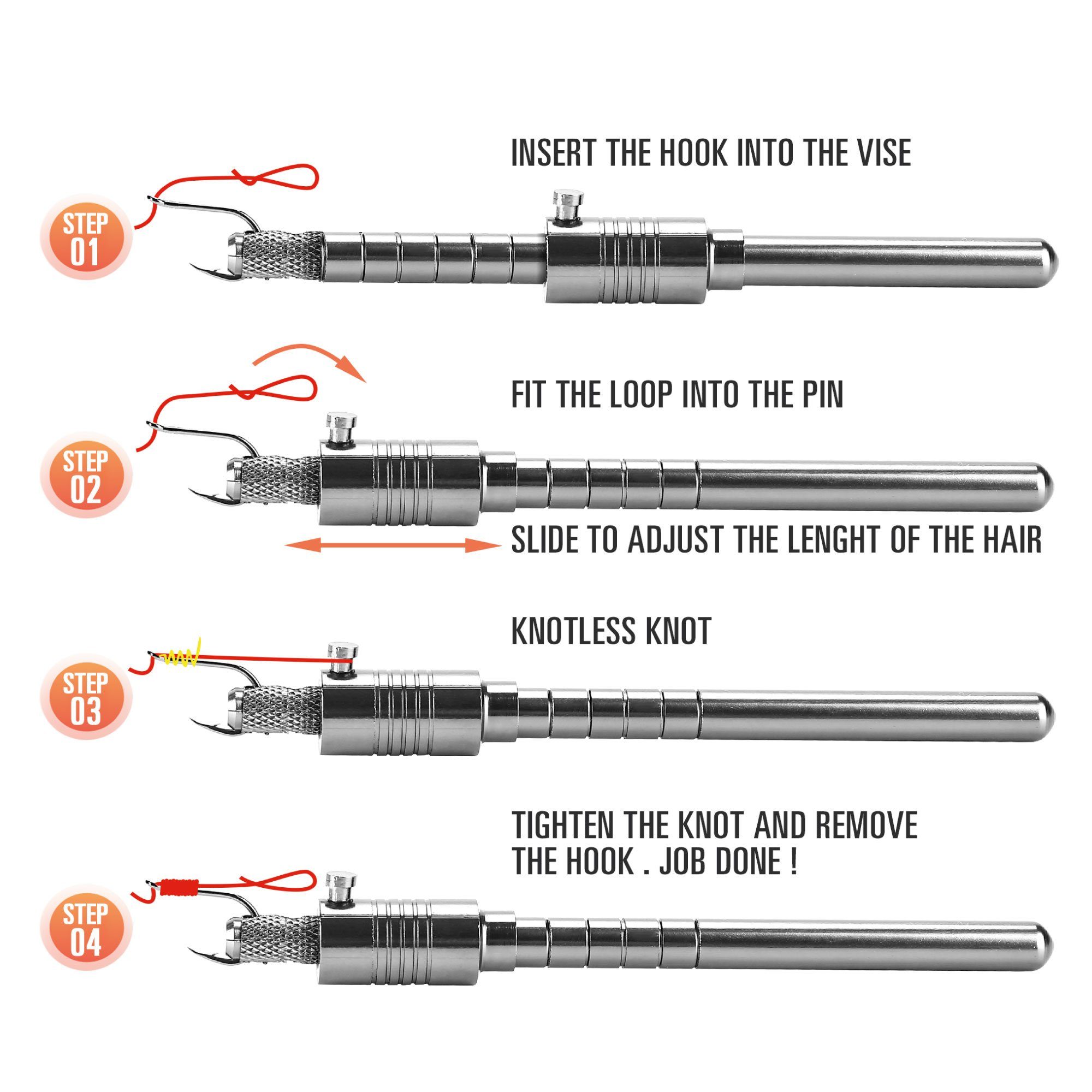 INSERT THE HOOK INTO THE VISE

STEP 01

FIT THE LOOP INTO THE PIN

STEP 02

SLIDE TO ADJUST THE LENGHT OF THE HAIR

KNOTLESS KNOT

STEP 03

TIGHTEN THE KNOT AND REMOVE THE HOOK . JOB DONE !

STEP 04