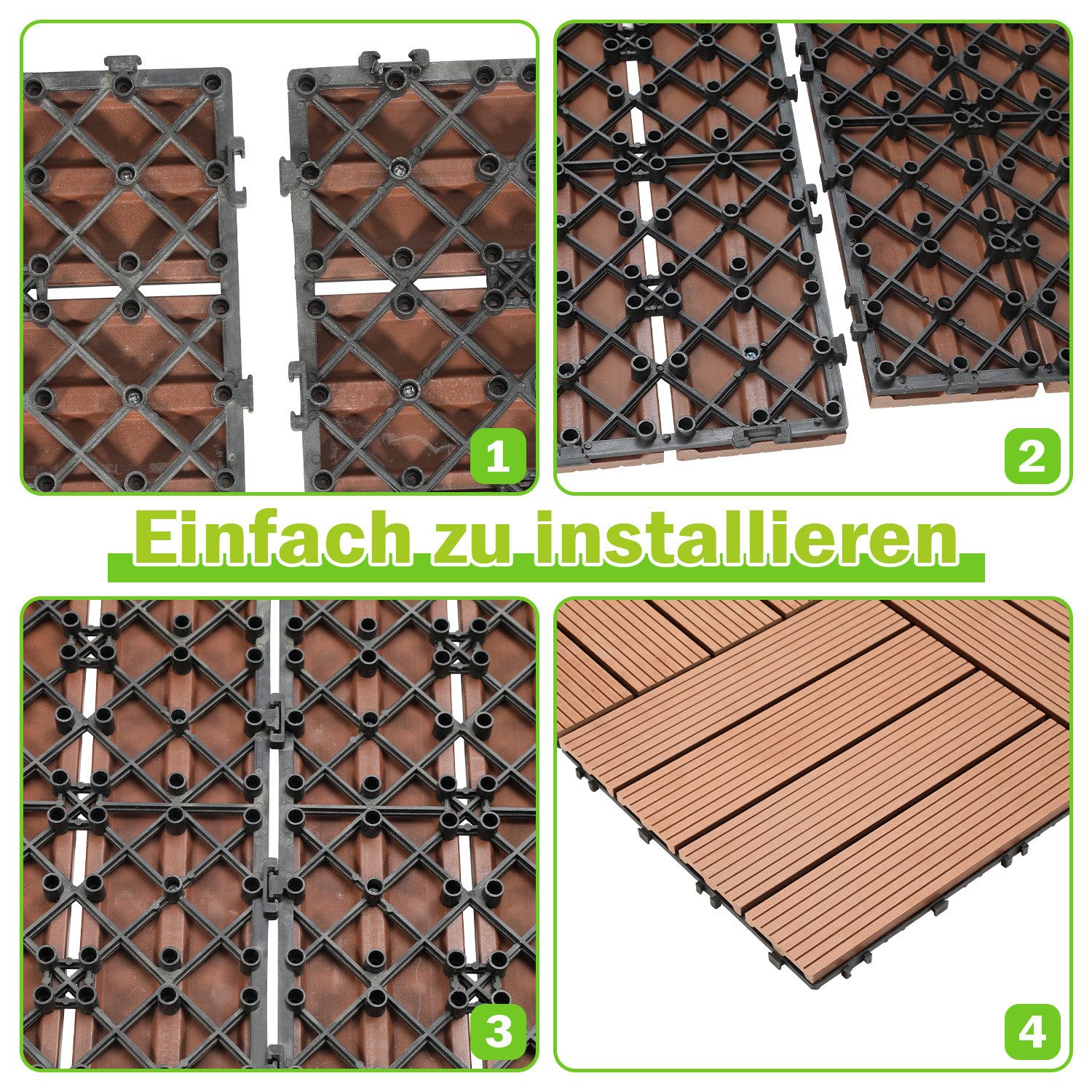 1

2

Einfach zu installieren

3

4