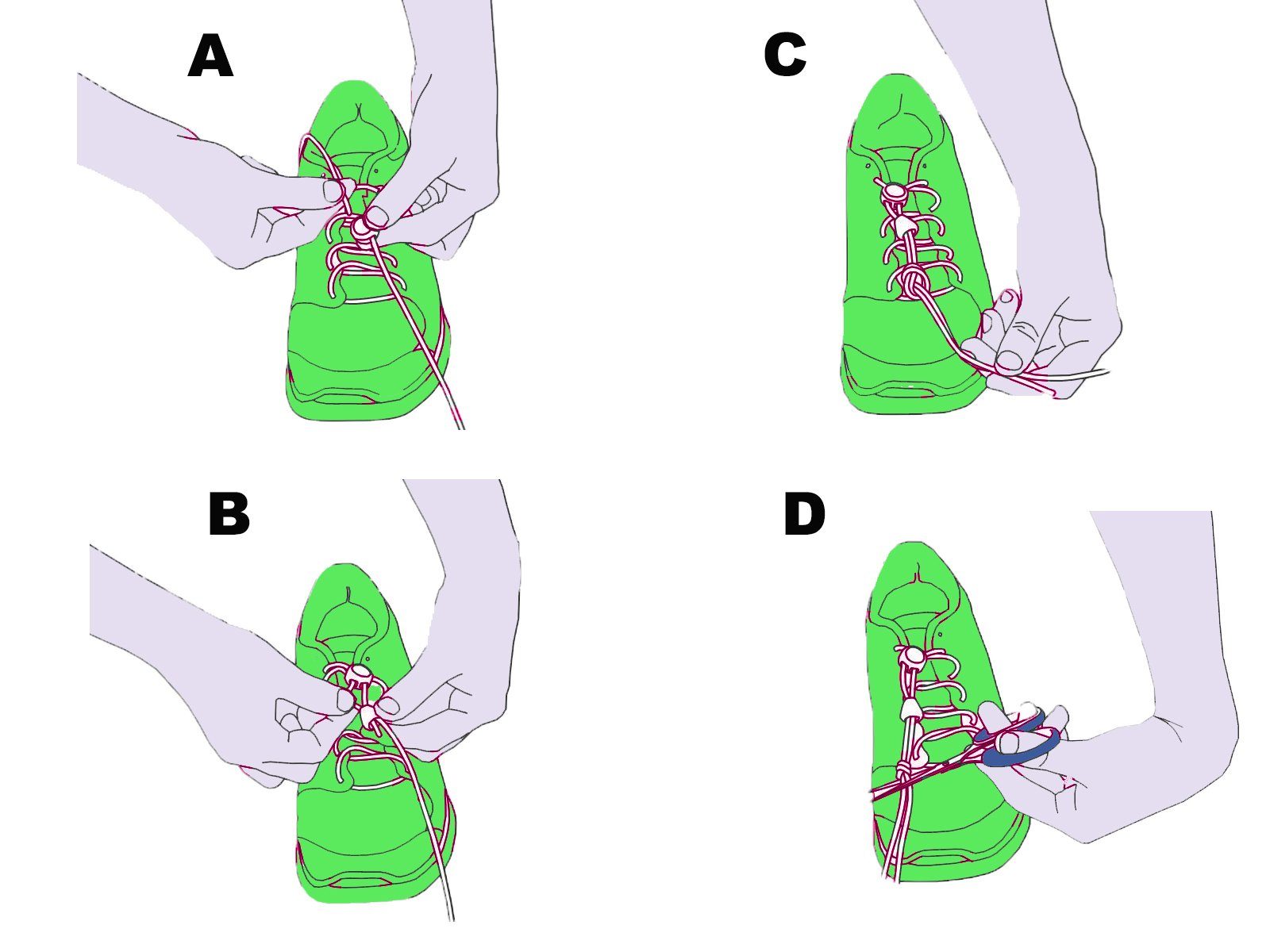 A

C

B

D