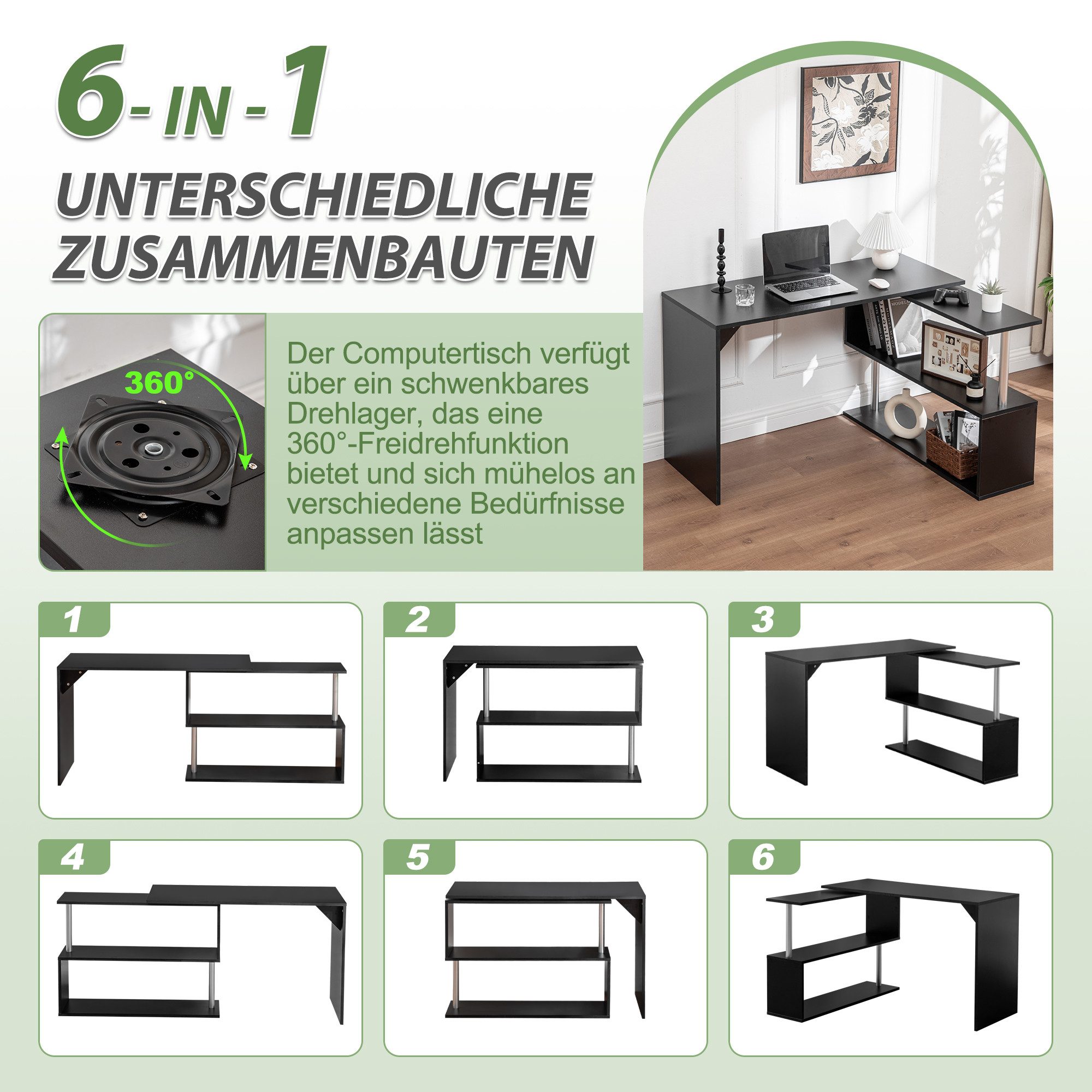 6-IN-1

UNTERSCHIEDLICHE ZUSAMMENBAUTEN

360°

Der Computertisch verfügt über ein schwenkbares Drehlager, das eine 360°-Freidrehfunktion bietet und sich mühelos an verschiedene Bedürfnisse anpassen lässt

1

2

3

4

5

6