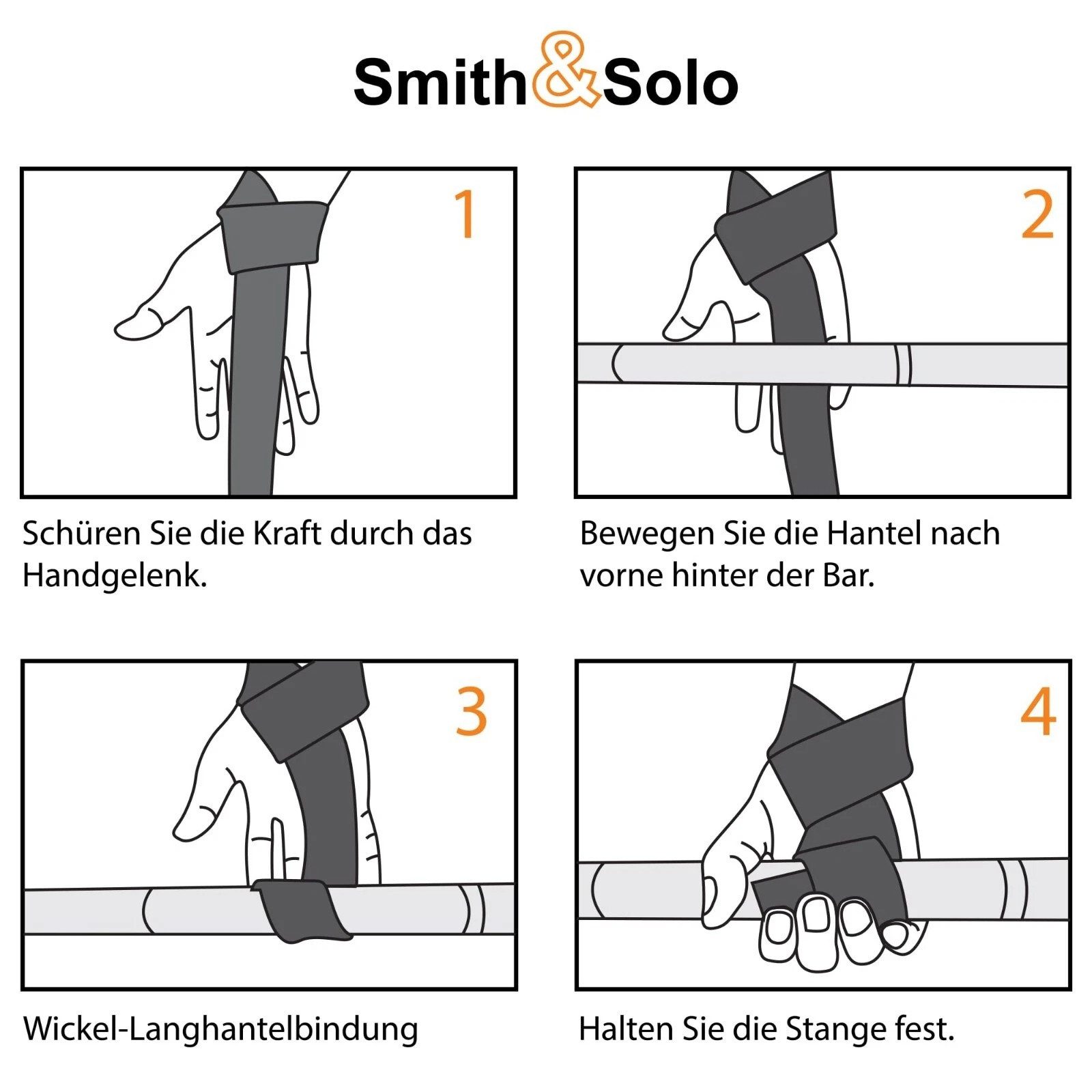 Smith&Solo

1

Schüren Sie die Kraft durch das Handgelenk.

2

Bewegen Sie die Hantel nach vorne hinter der Bar.

3

Wickel-Langhantelbindung

4

Halten Sie die Stange fest.