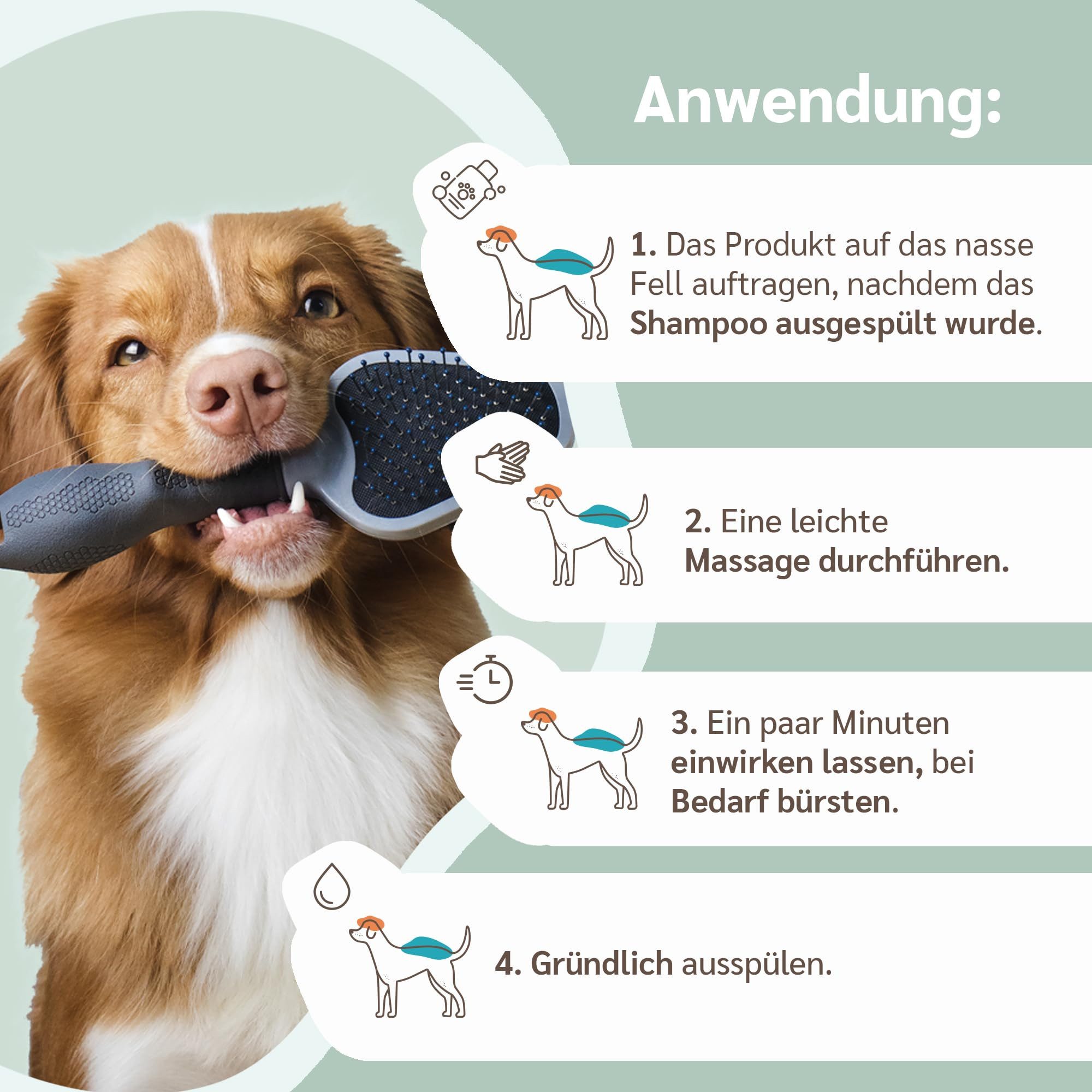 Anwendung:

1. Das Produkt auf das nasse Fell auftragen, nachdem das Shampoo ausgespült wurde.

2. Eine leichte Massage durchführen.

3. Ein paar Minuten einwirken lassen, bei Bedarf bürsten.

4. Gründlich ausspülen.